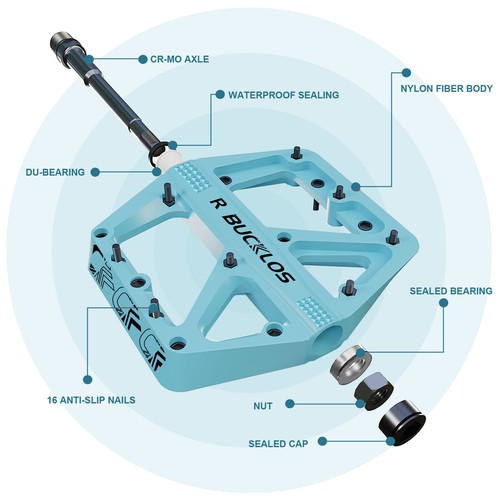 CR-MO AXLE

WATERPROOF SEALING

NYLON FIBER BODY

DU-BEARING

R BUCKLOS

SEALED BEARING

16 ANTI-SLIP NAILS

NUT

SEALED CAP