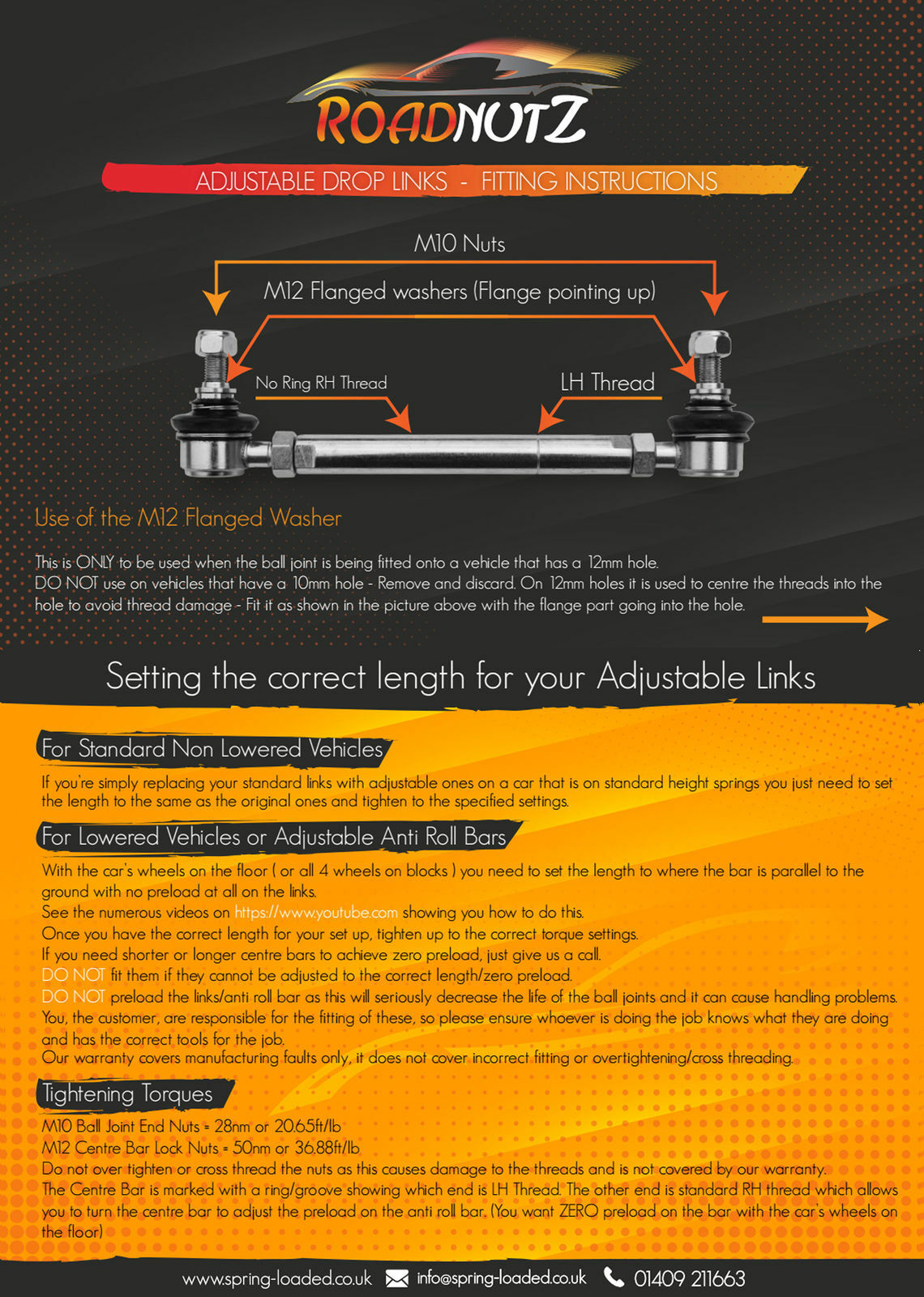 ROADNUTZ

ADJUSTABLE DROP LINKS - FITTING INSTRUCTIONS

M10 Nuts

M12 Flanged washers (Flange pointing up)

No Ring RH Thread

LH Thread

Use of the M12 Flanged Washer

This is ONLY to be used when the ball joint is being fitted onto a vehicle that has a 12mm hole.
DO NOT use on vehicles that have a 10mm hole - Remove and discard. On 12mm holes it is used to centre the threads into the hole to avoid thread damage - Fit it as shown in the picture above with the flange part going into the hole.

Setting the correct length for your Adjustable Links

For Standard Non Lowered Vehicles

If you're simply replacing your standard links with adjustable ones on a car that is on standard height springs you just need to set the length to the same as the original ones and tighten to the specified settings.

For Lowered Vehicles or Adjustable Anti Roll Bars

With the car's wheels on the floor ( or all 4 wheels on blocks ) you need to set the length to where the bar is parallel to the ground with no preload at all on the links.
See the numerous videos on https://www.youtube.com showing you how to do this.
Once you have the correct length for your set up, tighten up to the correct torque settings.
If you need shorter or longer centre bars to achieve zero preload, just give us a call.
DO NOT fit them if they cannot be adjusted to the correct length/zero preload.
DO NOT preload the links/anti roll bar as this will seriously decrease the life of the ball joints and it can cause handling problems.
You, the customer, are responsible for the fitting of these, so please ensure whoever is doing the job knows what they are doing and has the correct tools for the job.
Our warranty covers manufacturing faults only, it does not cover incorrect fitting or overtightening/cross threading.

Tightening Torques

M10 Ball Joint End Nuts = 28nm or 20.65ft/lb
M12 Centre Bar Lock Nuts = 50nm or 36.88ft/lb
Do not over tighten or cross thread the nuts as this causes damage to the threads and is not covered by our warranty.
The Centre Bar is marked with a ring/groove showing which end is LH Thread. The other end is standard RH thread which allows you to turn the centre bar to adjust the preload on the anti roll bar. (You want ZERO preload on the bar with the car's wheels on the floor)

www.spring-loaded.co.uk info@spring-loaded.co.uk 01409 211663