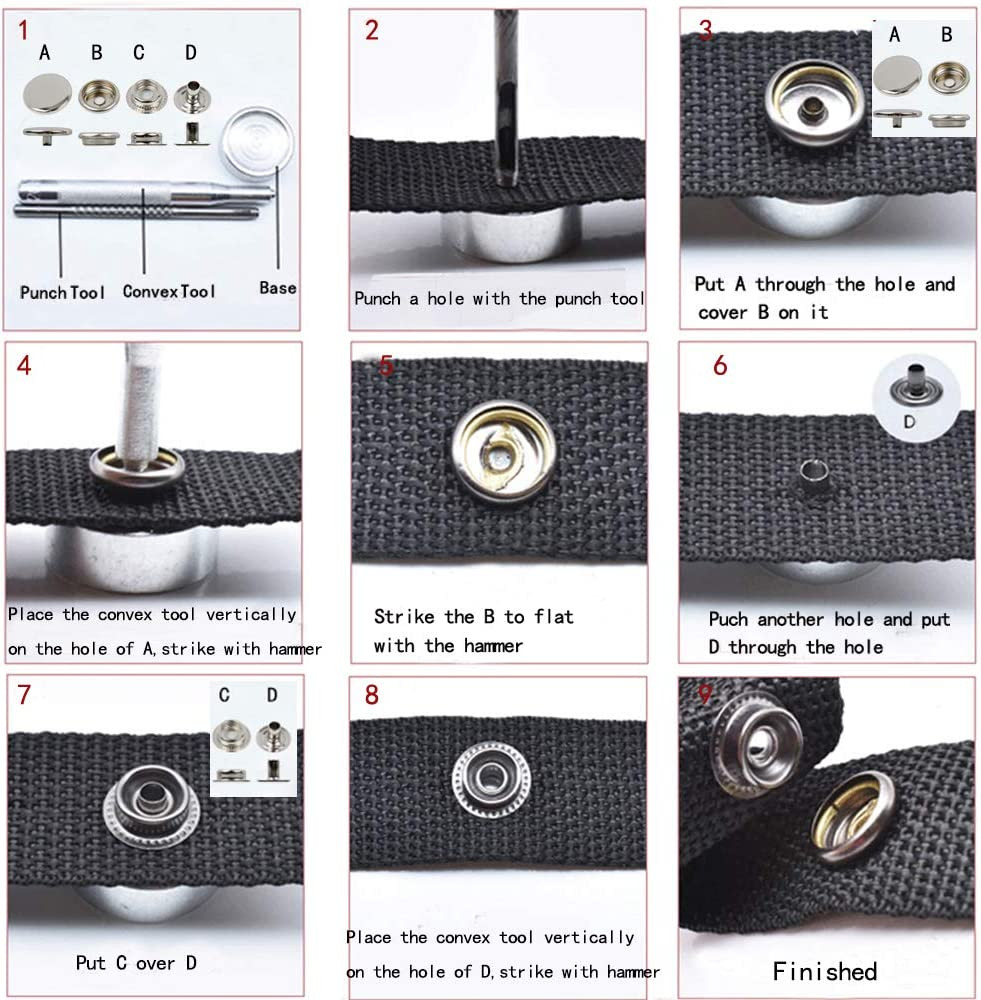 1
A B C D
Punch Tool Convex Tool Base

2
Punch a hole with the punch tool

3
A B
Put A through the hole and cover B on it

4
Place the convex tool vertically on the hole of A,strike with hammer

5
Strike the B to flat with the hammer

6
D
Puch another hole and put D through the hole

7
C D
Put C over D

8
Place the convex tool vertically on the hole of D,strike with hammer

9
Finished