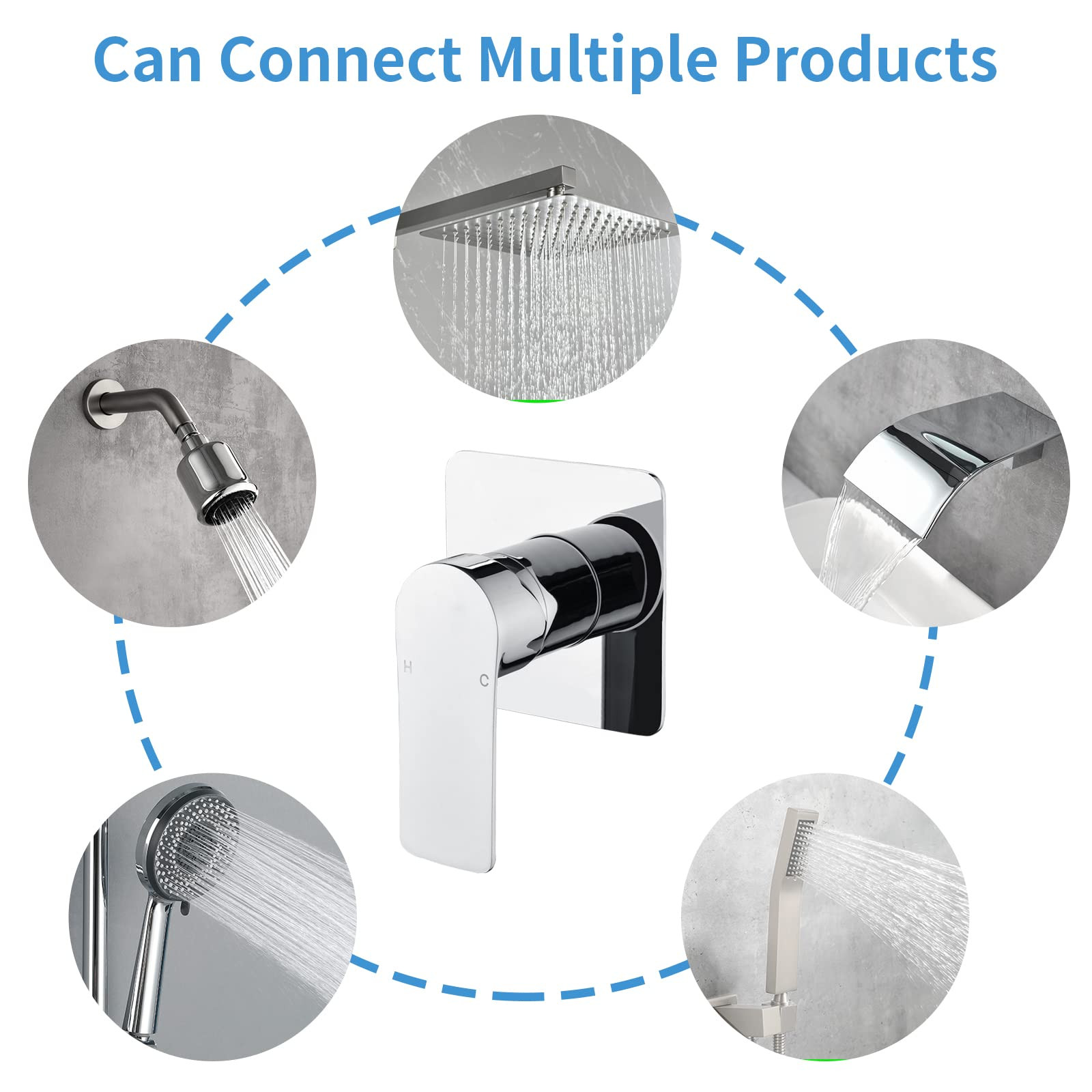 Can Connect Multiple Products

H

C