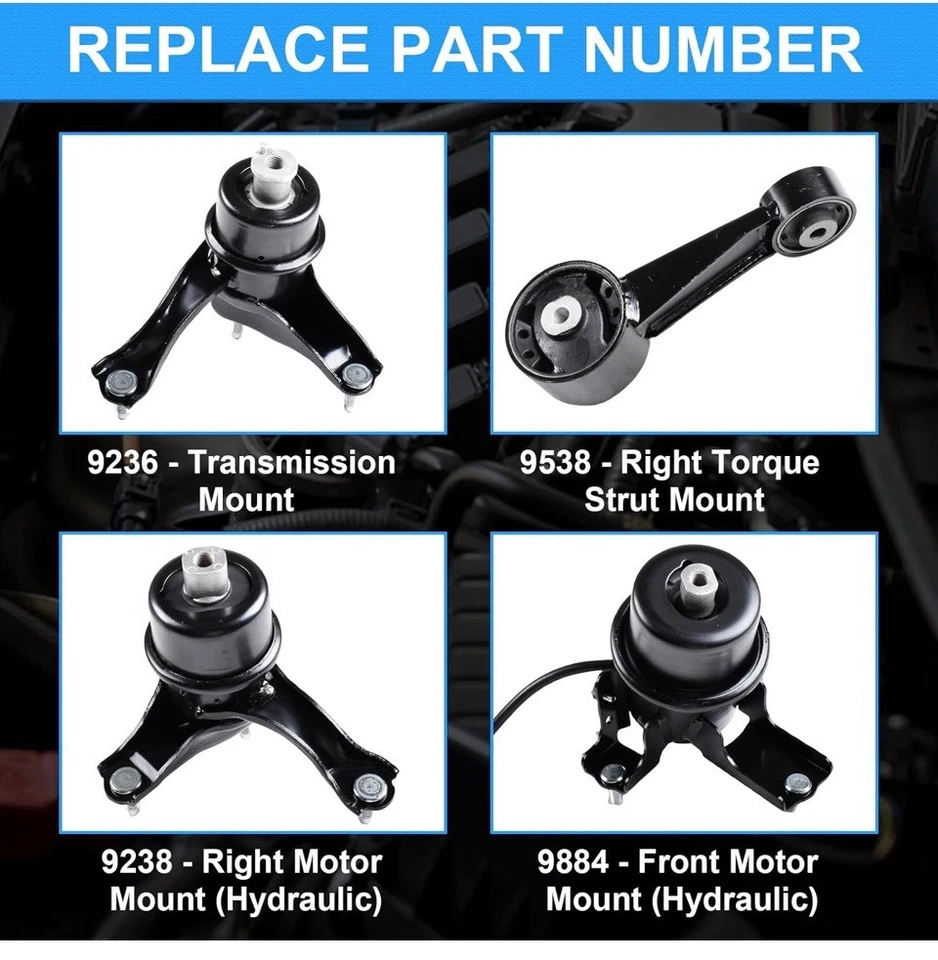 REPLACE PART NUMBER

9236 - Transmission Mount

9538 - Right Torque Strut Mount

9238 - Right Motor Mount (Hydraulic)

9884 - Front Motor Mount (Hydraulic)