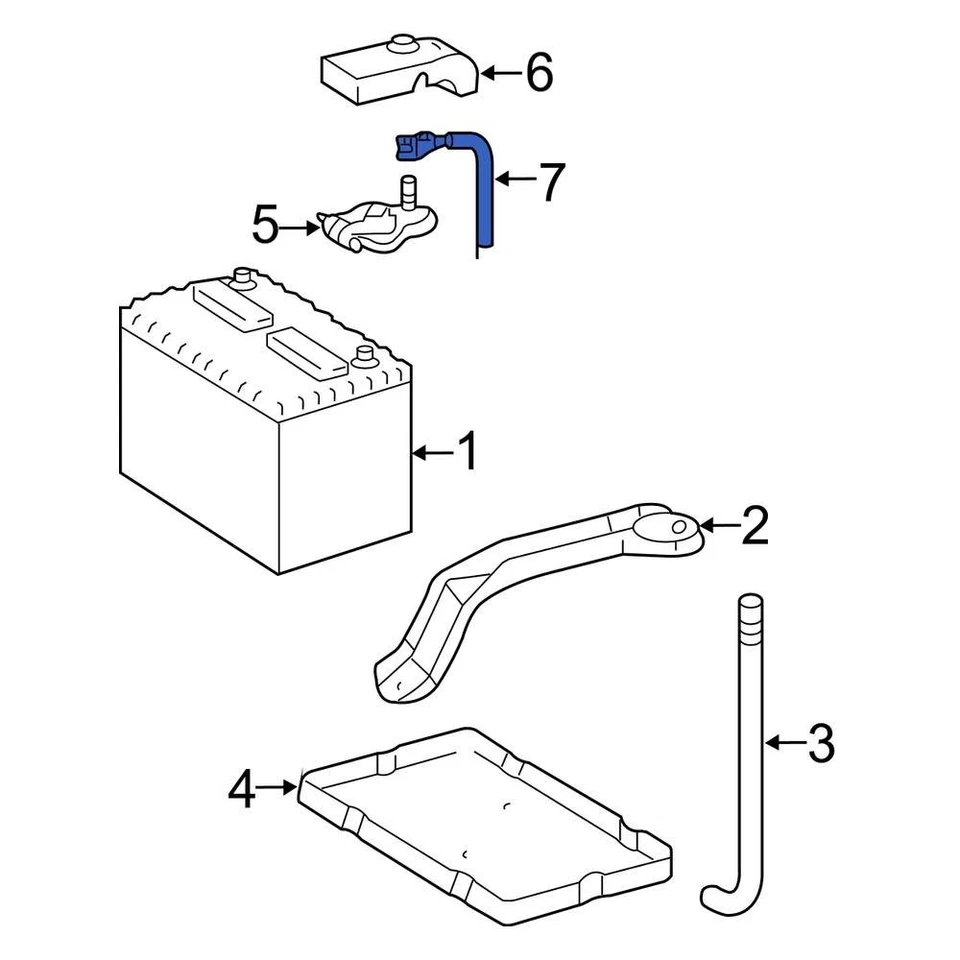 6
7
5
1
2
3
4