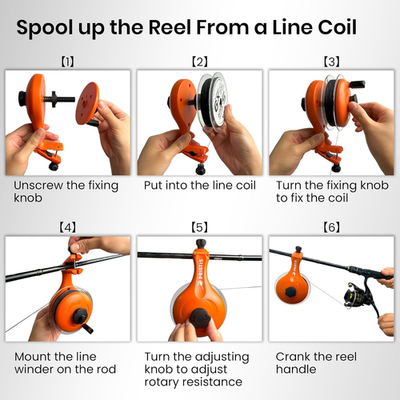 Spool up the Reel From a Line Coil

【1】

Unscrew the fixing knob

【2】

Put into the line coil

【3】

Turn the fixing knob to fix the coil

【4】

Mount the line winder on the rod

【5】

PRISTIS

Turn the adjusting knob to adjust rotary resistance

【6】

Crank the reel handle