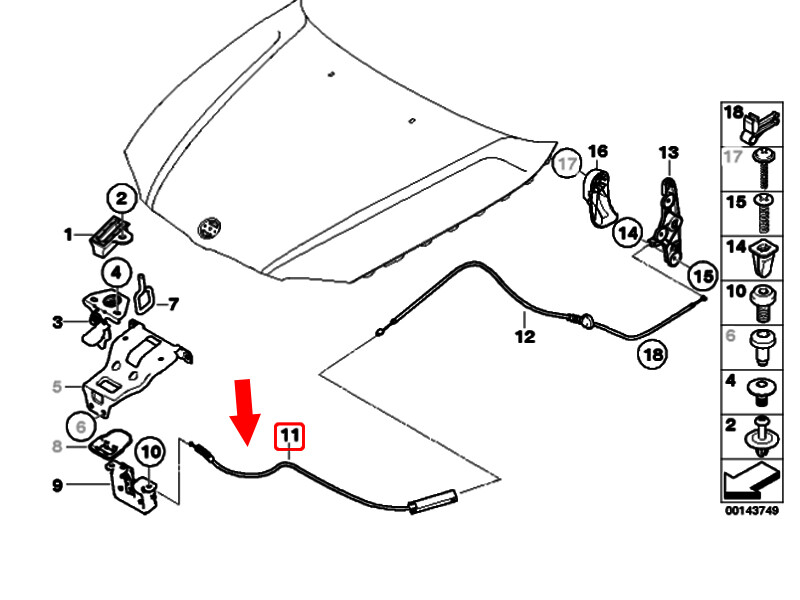 2
1
4
7
3
5
6
8
10
9
11
17
16
13
14
15
12
18
18
17
15
14
10
6
4
2
00143749