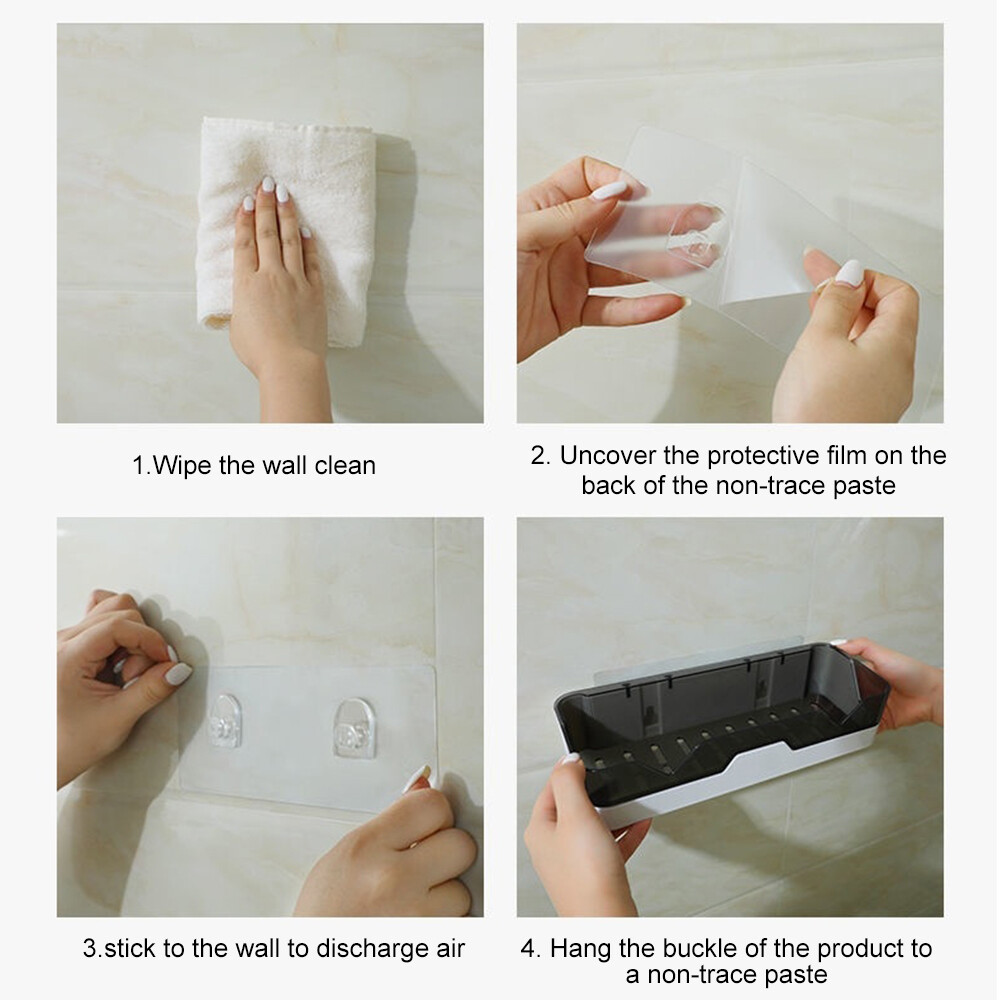 1.Wipe the wall clean

2. Uncover the protective film on the back of the non-trace paste

3.stick to the wall to discharge air

4. Hang the buckle of the product to a non-trace paste