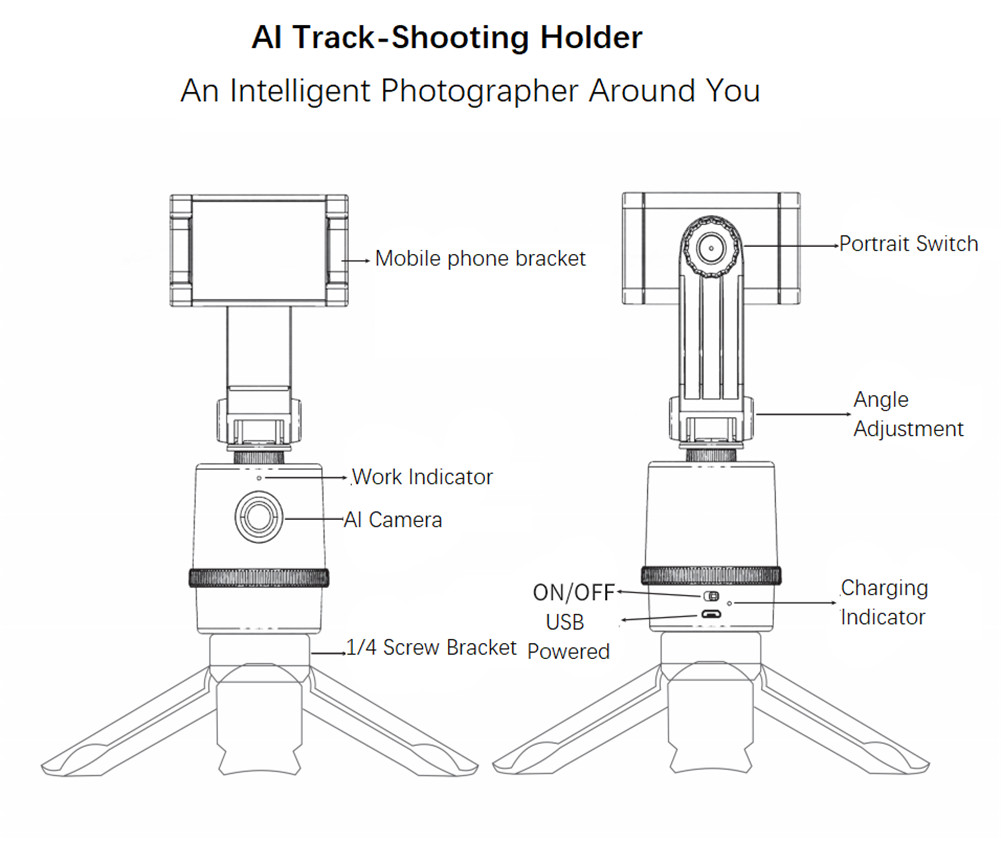 AI Track-Shooting Holder
An Intelligent Photographer Around You

Mobile phone bracket

Work Indicator

AI Camera

1/4 Screw Bracket

Portrait Switch

Angle Adjustment

ON/OFF

USB Powered

Charging Indicator