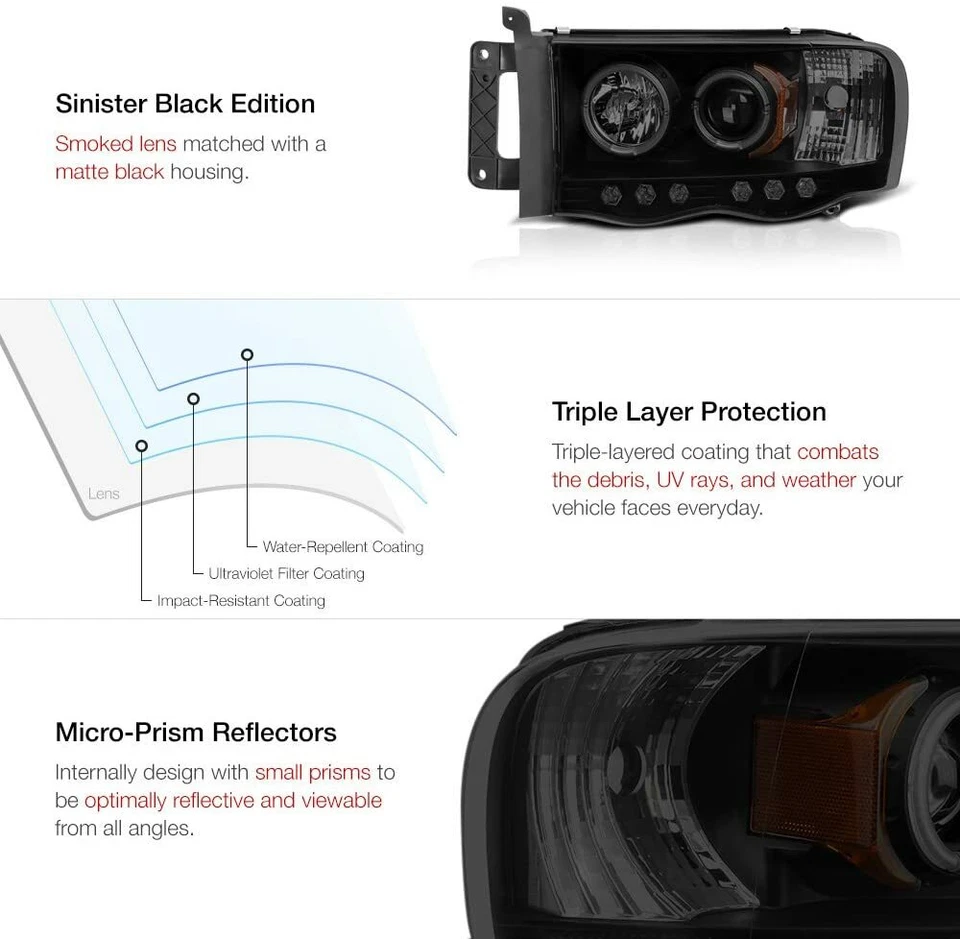 Sinister Black Edition

Smoked lens matched with a matte black housing.

Lens

Water-Repellent Coating

Ultraviolet Filter Coating

Impact-Resistant Coating

Triple Layer Protection

Triple-layered coating that combats the debris, UV rays, and weather your vehicle faces everyday.

Micro-Prism Reflectors

Internally design with small prisms to be optimally reflective and viewable from all angles.