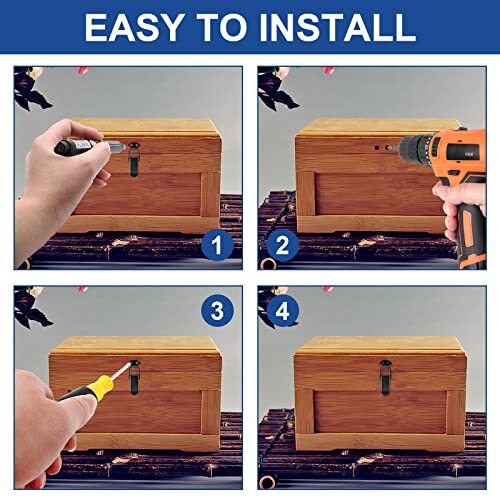 EASY TO INSTALL

1

2

3

4