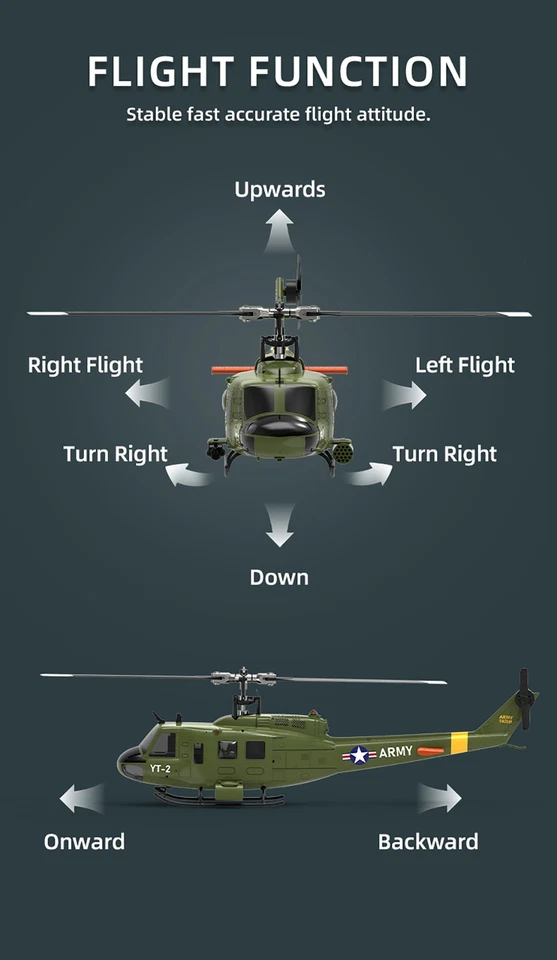 FLIGHT FUNCTION
Stable fast accurate flight attitude.

Upwards

Right Flight

Left Flight

Turn Right

Turn Right

Down

YT-2

ARMY

Onward

Backward