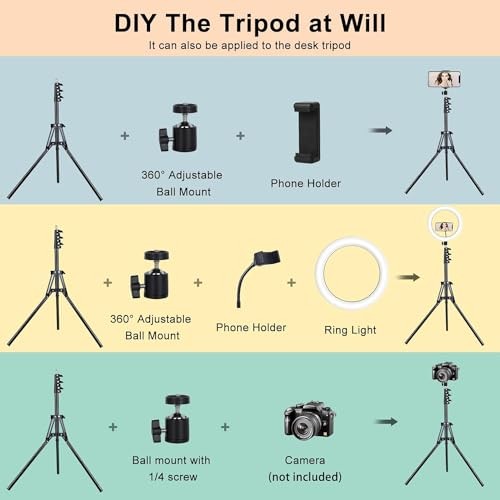 DIY The Tripod at Will

It can also be applied to the desk tripod

+ 360° Adjustable Ball Mount + Phone Holder

+ 360° Adjustable Ball Mount + Phone Holder + Ring Light

+ Ball mount with 1/4 screw + Camera (not included)