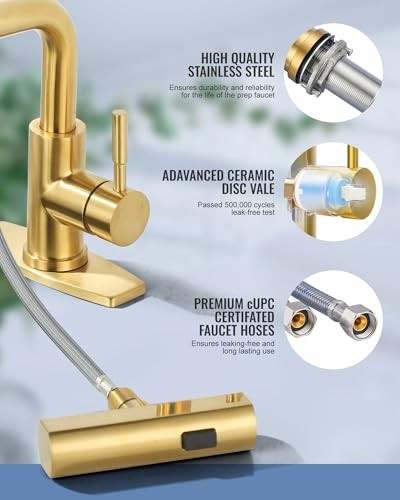 HIGH QUALITY STAINLESS STEEL

Ensures durability and reliability for the life of the prep faucet

ADAVANCED CERAMIC DISC VALE

Passed 500,000 cycles leak-free test

PREMIUM cUPC CERTIFATED FAUCET HOSES

Ensures leaking-free and long lasting use