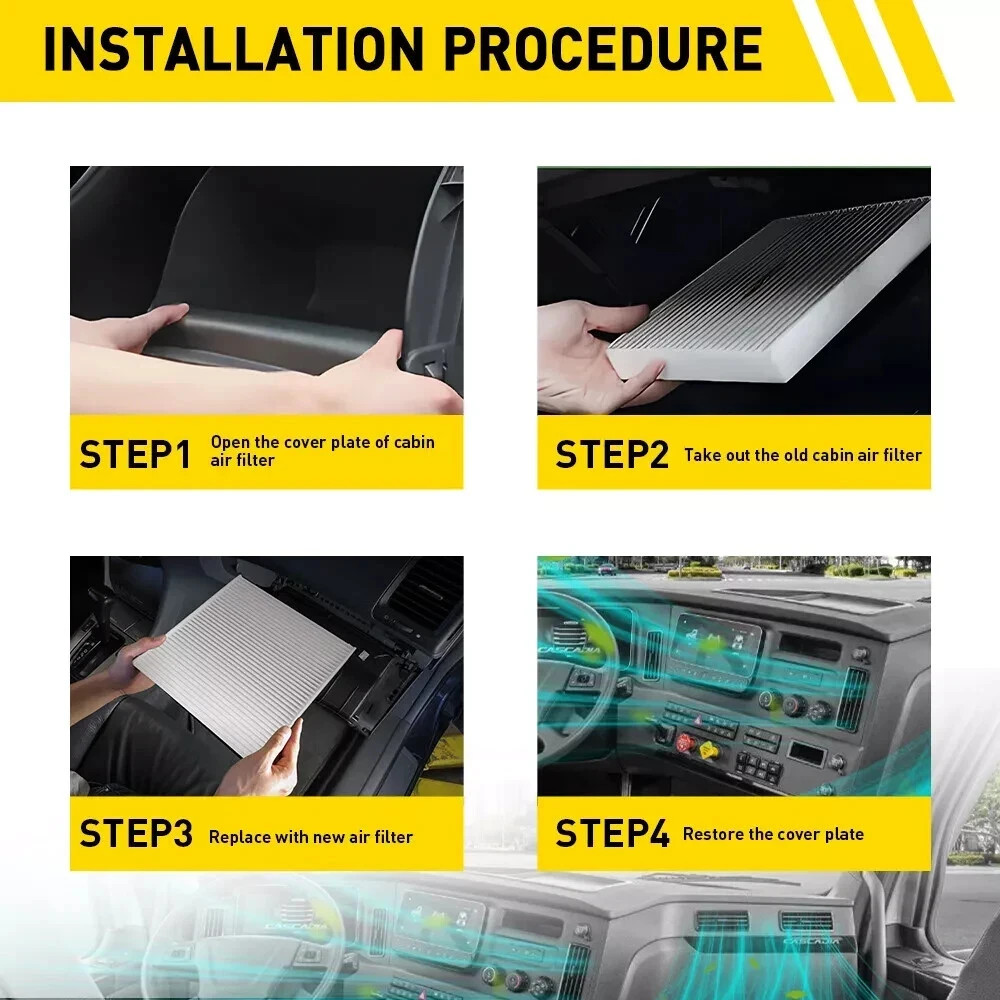 INSTALLATION PROCEDURE

STEP1 Open the cover plate of cabin air filter

STEP2 Take out the old cabin air filter

STEP3 Replace with new air filter

CASCADIA

STEP4 Restore the cover plate

CASCADIA

CASCADIA