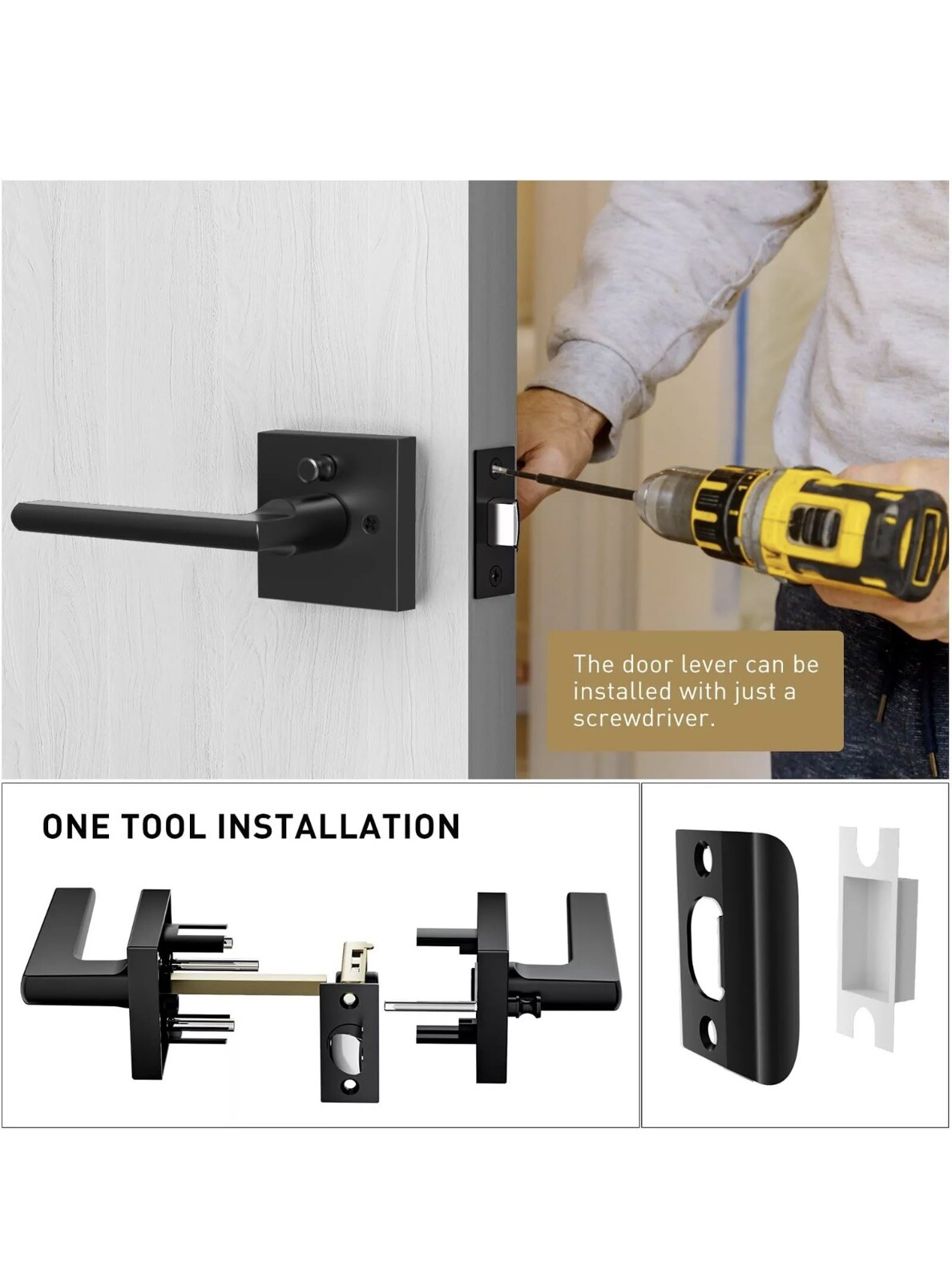 The door lever can be installed with just a screwdriver.

ONE TOOL INSTALLATION