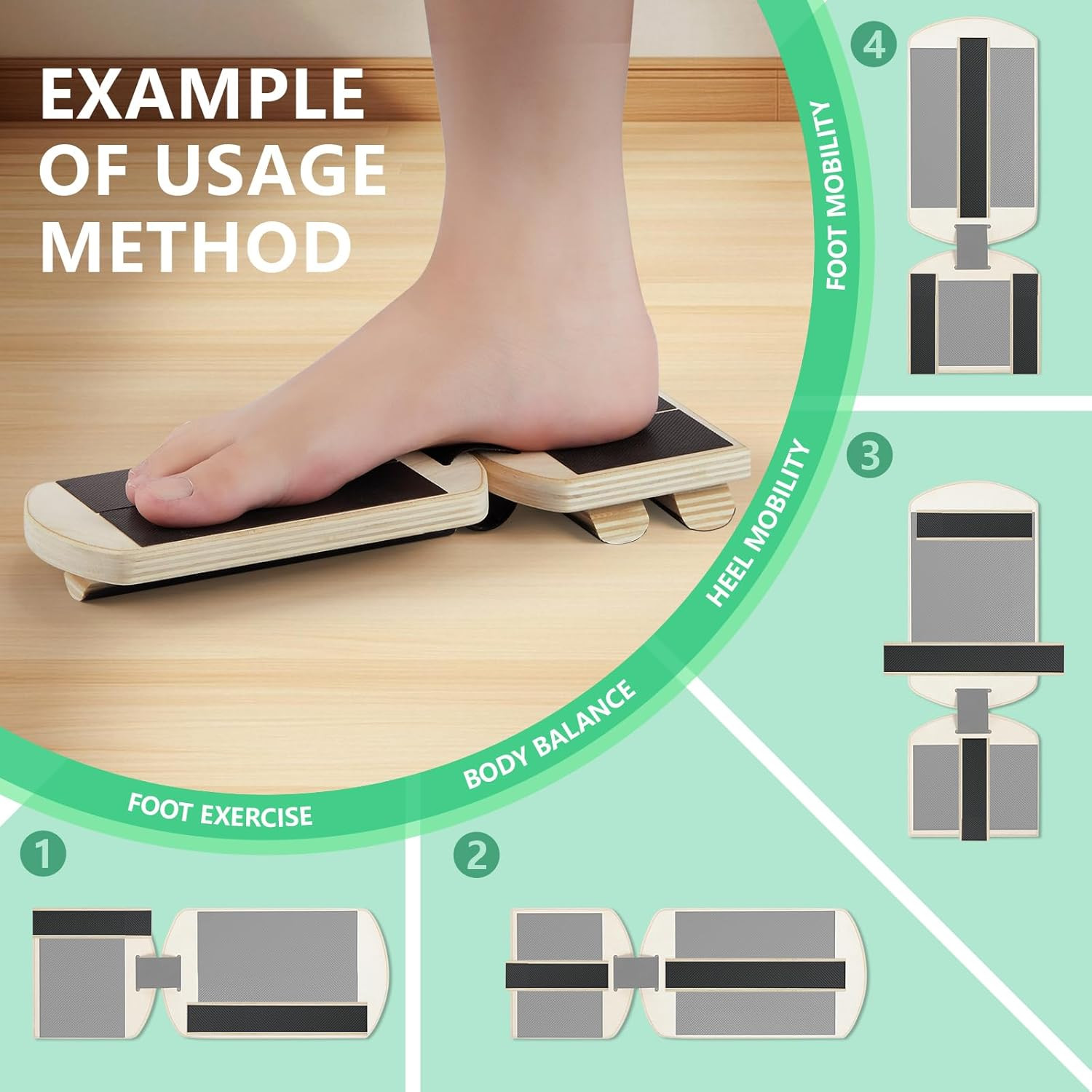 EXAMPLE OF USAGE METHOD

FOOT EXERCISE

BODY BALANCE

HEEL MOBILITY

FOOT MOBILITY

4

3

1

2