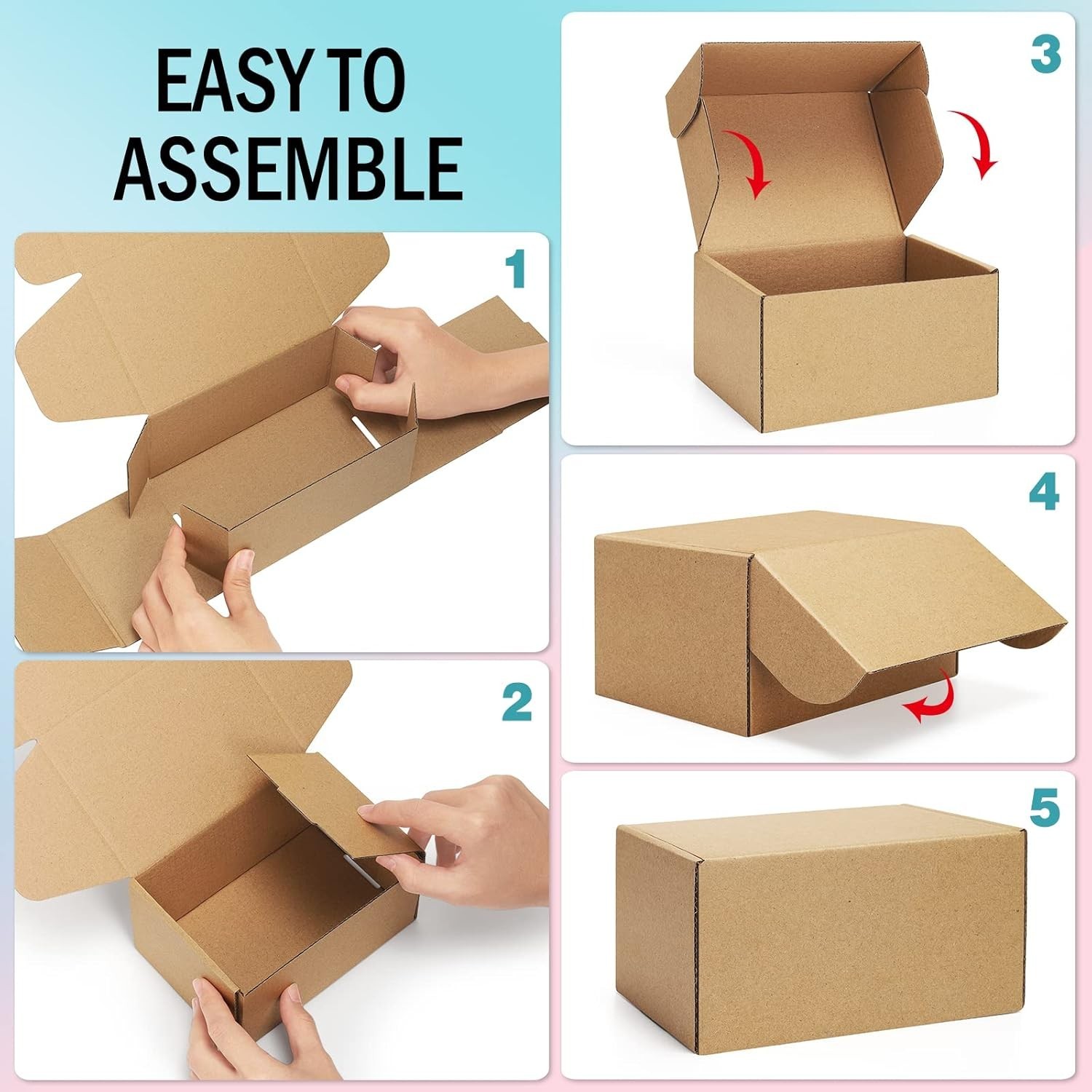 EASY TO ASSEMBLE

1

2

3

4

5