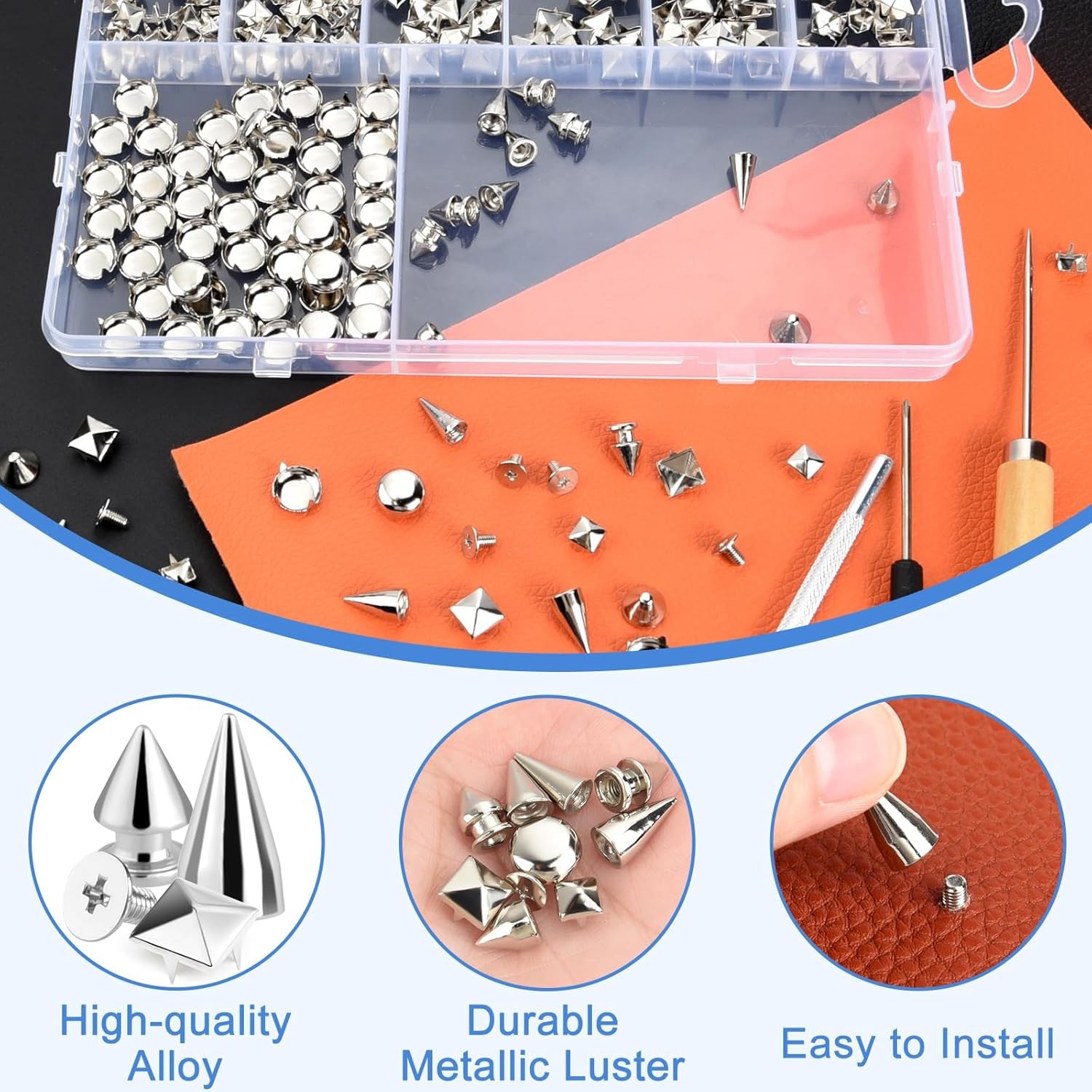 High-quality Alloy

Durable Metallic Luster

Easy to Install