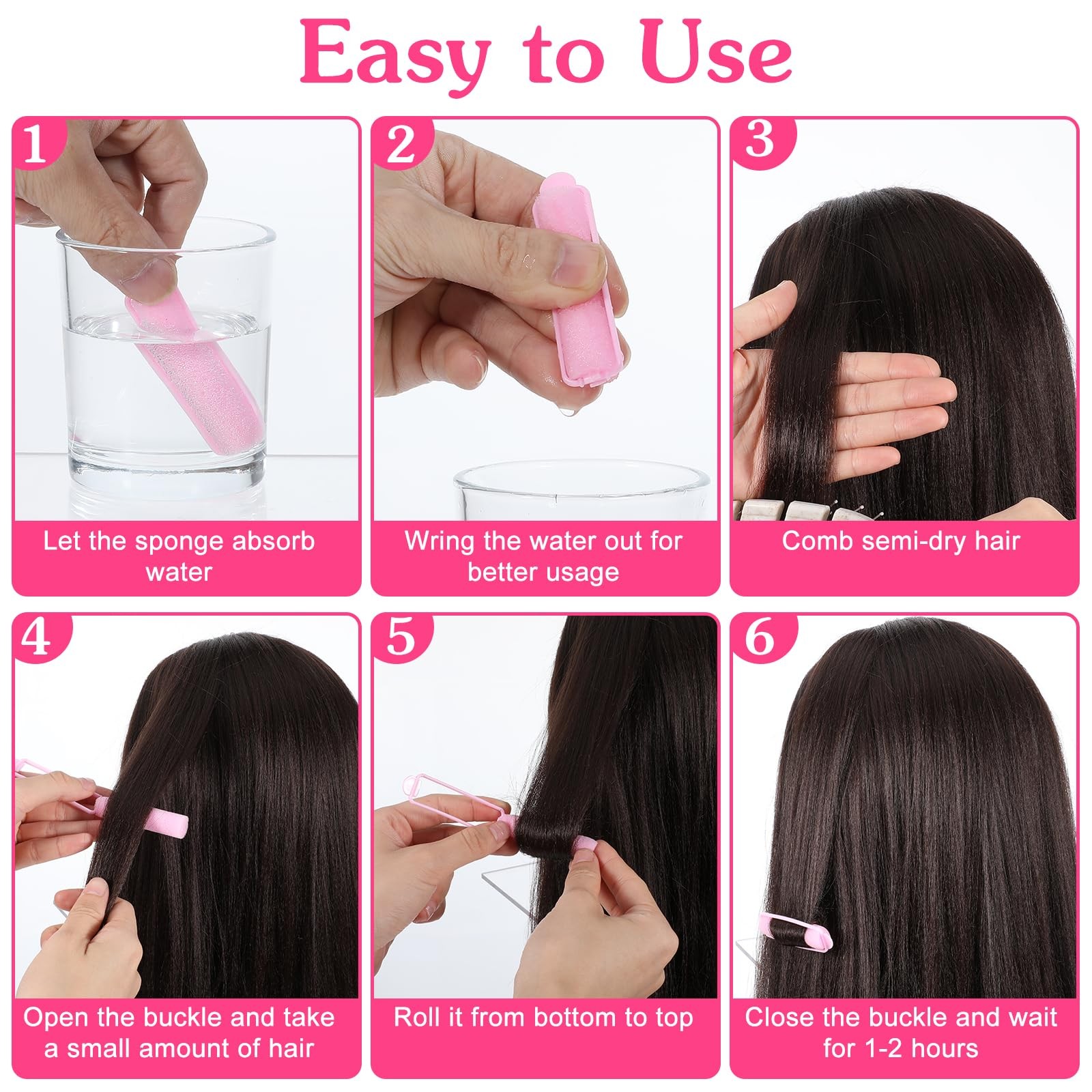 Easy to Use

1
Let the sponge absorb water

2
Wring the water out for better usage

3
Comb semi-dry hair

4
Open the buckle and take a small amount of hair

5
Roll it from bottom to top

6
Close the buckle and wait for 1-2 hours