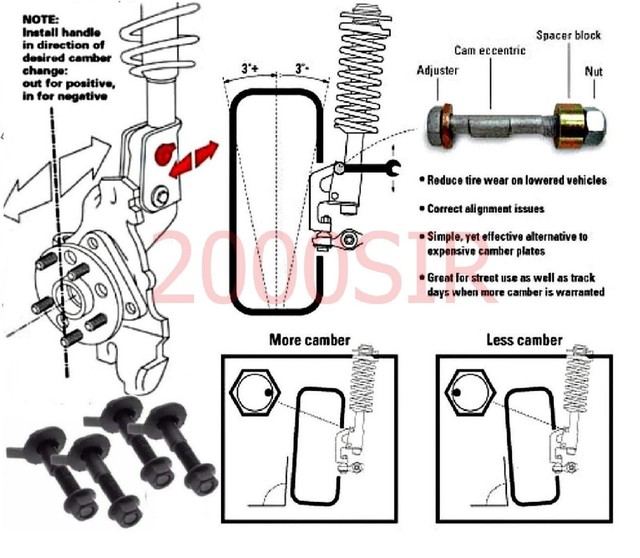 NOTE:
Install handle in direction of desired camber change:
out for positive,
in for negative

3°+
3°-

Adjuster
Cam eccentric
Spacer block
Nut

• Reduce tire wear on lowered vehicles

• Correct alignment issues

• Simple, yet effective alternative to expensive camber plates

• Great for street use as well as track days when more camber is warranted

2000SIR

More camber

Less camber