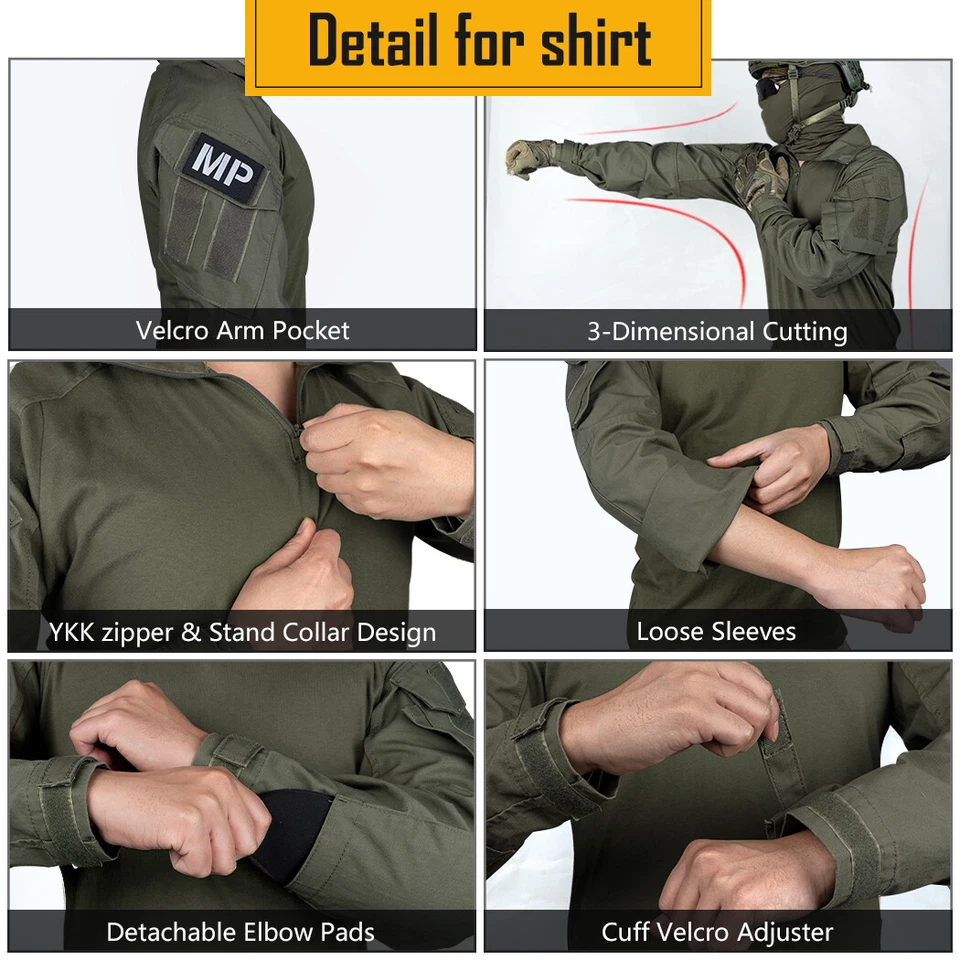 Detail for shirt

MP

Velcro Arm Pocket

3-Dimensional Cutting

YKK zipper & Stand Collar Design

Loose Sleeves

Detachable Elbow Pads

Cuff Velcro Adjuster