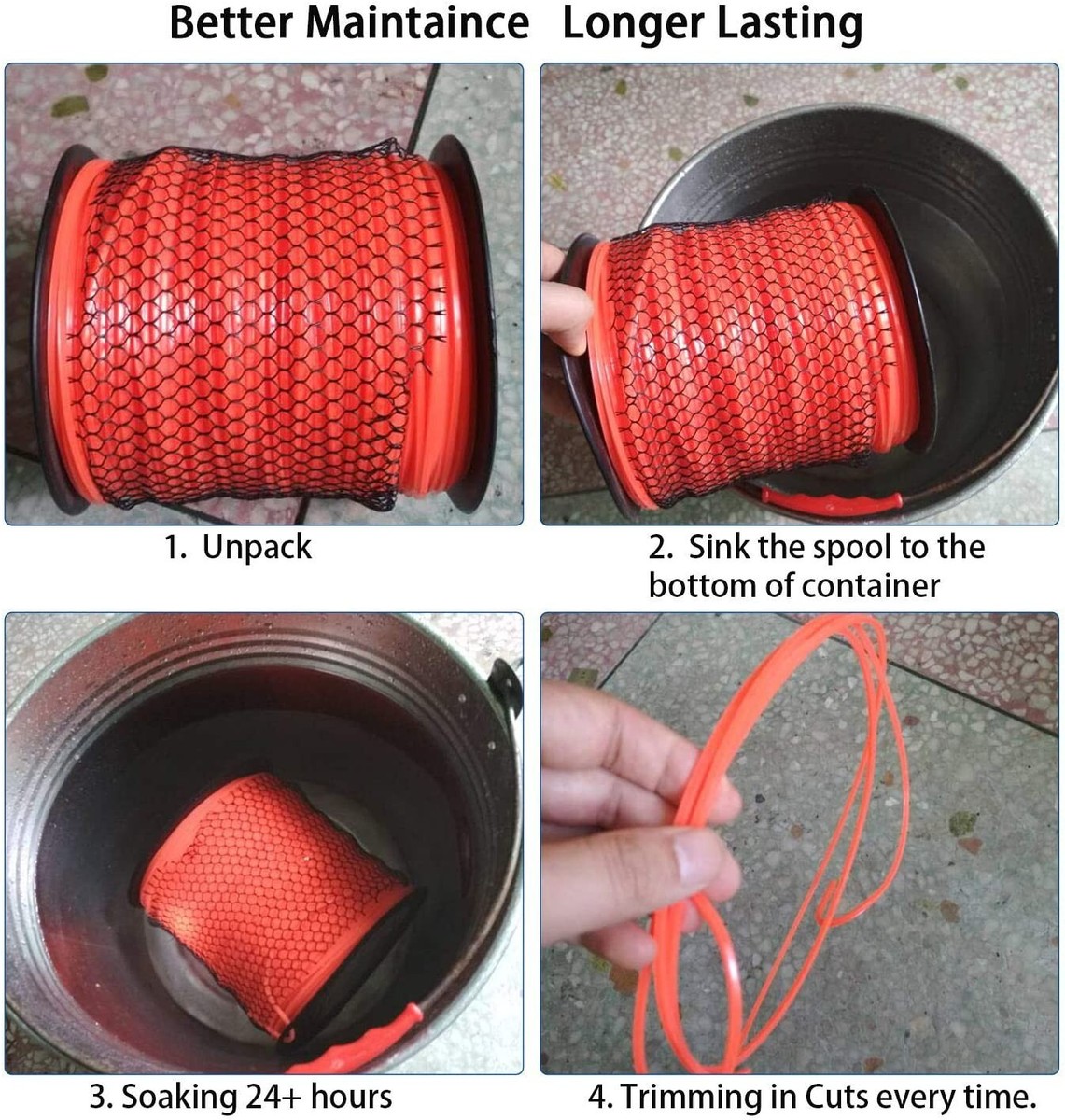 Better Maintaince Longer Lasting

1. Unpack

2. Sink the spool to the bottom of container

3. Soaking 24+ hours

4. Trimming in Cuts every time.