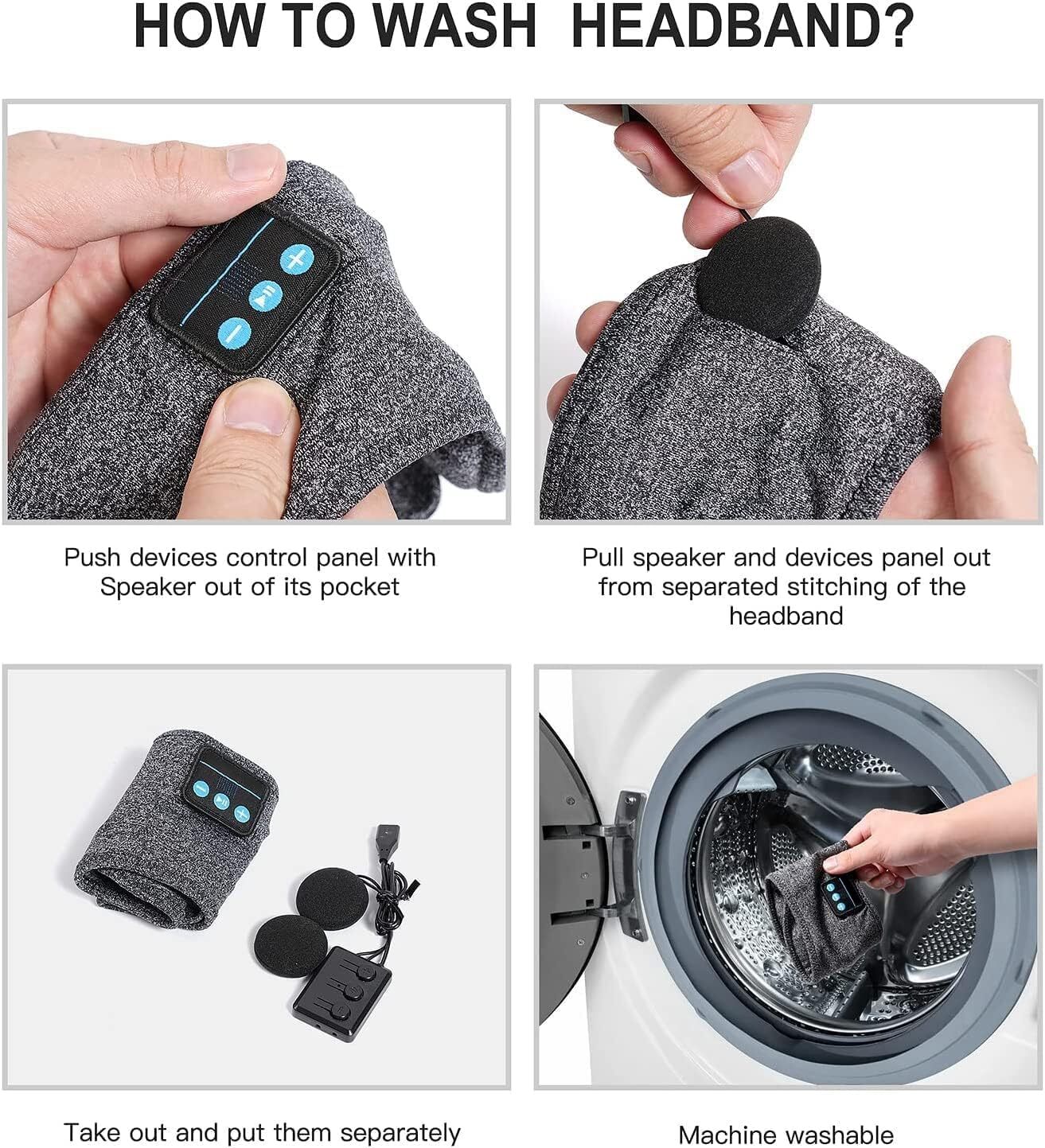 HOW TO WASH HEADBAND?

Push devices control panel with Speaker out of its pocket

Pull speaker and devices panel out from separated stitching of the headband

Take out and put them separately

Machine washable