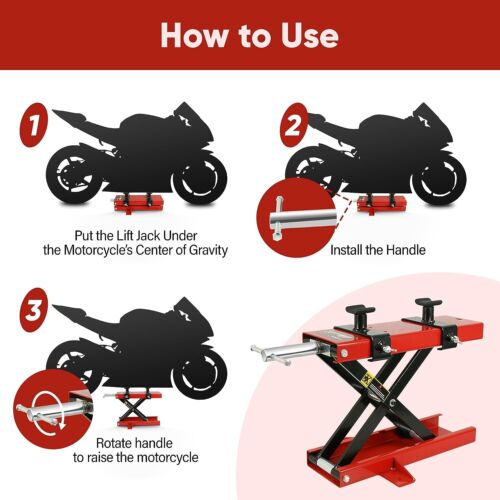 How to Use

1

Put the Lift Jack Under the Motorcycle's Center of Gravity

2

Install the Handle

3

Rotate handle to raise the motorcycle