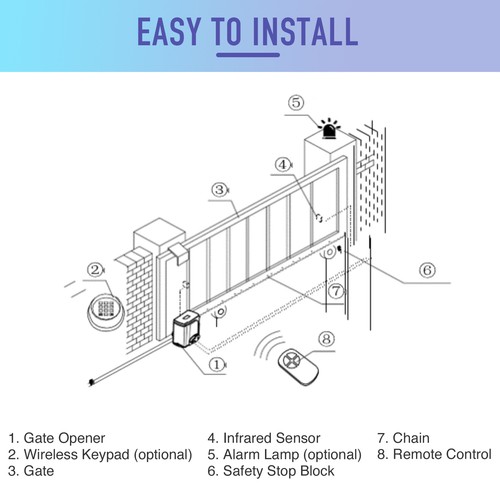 EASY TO INSTALL

5
4
3
2
6
7
8
1

1. Gate Opener
2. Wireless Keypad (optional)
3. Gate

4. Infrared Sensor
5. Alarm Lamp (optional)
6. Safety Stop Block

7. Chain
8. Remote Control