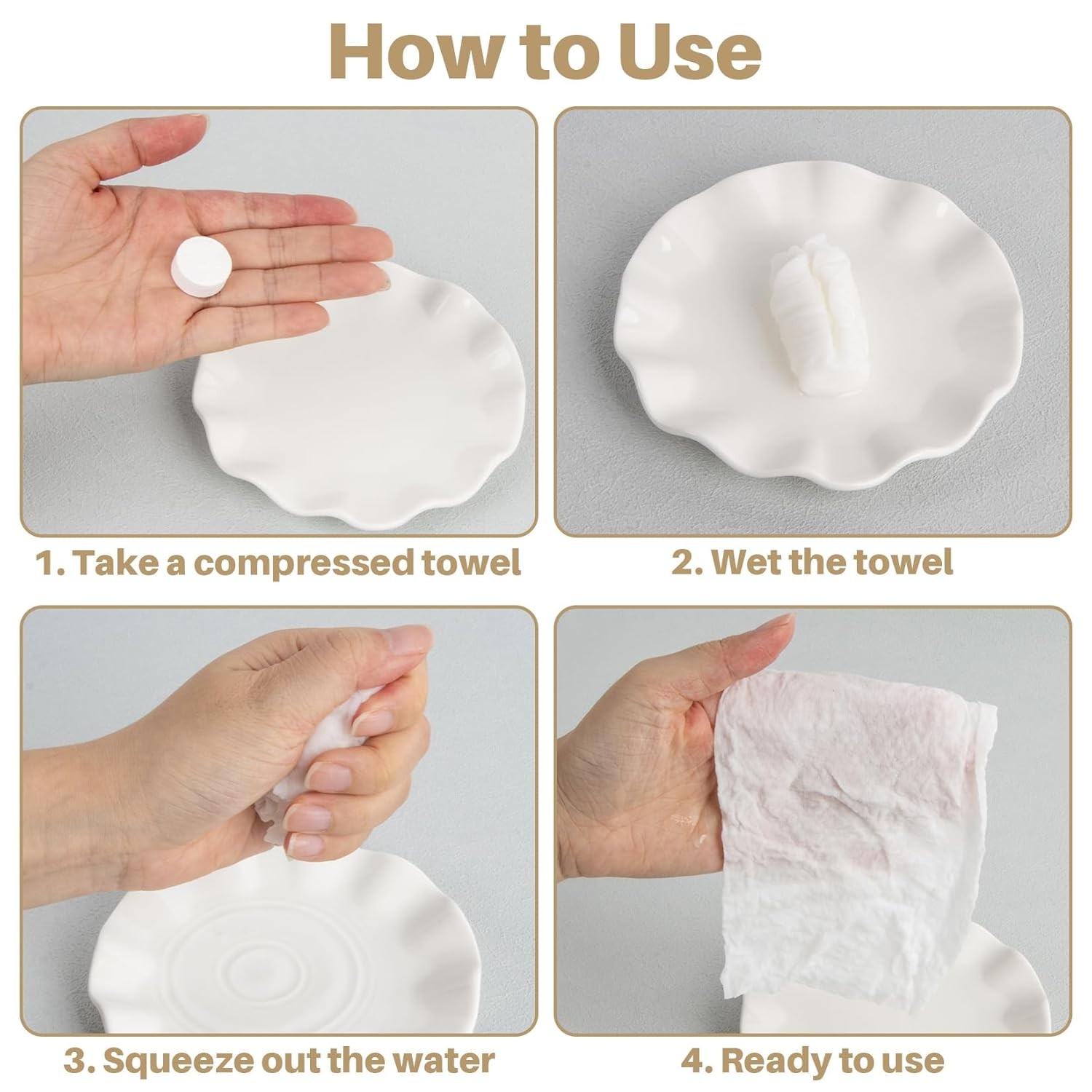 How to Use

1. Take a compressed towel

2. Wet the towel

3. Squeeze out the water

4. Ready to use