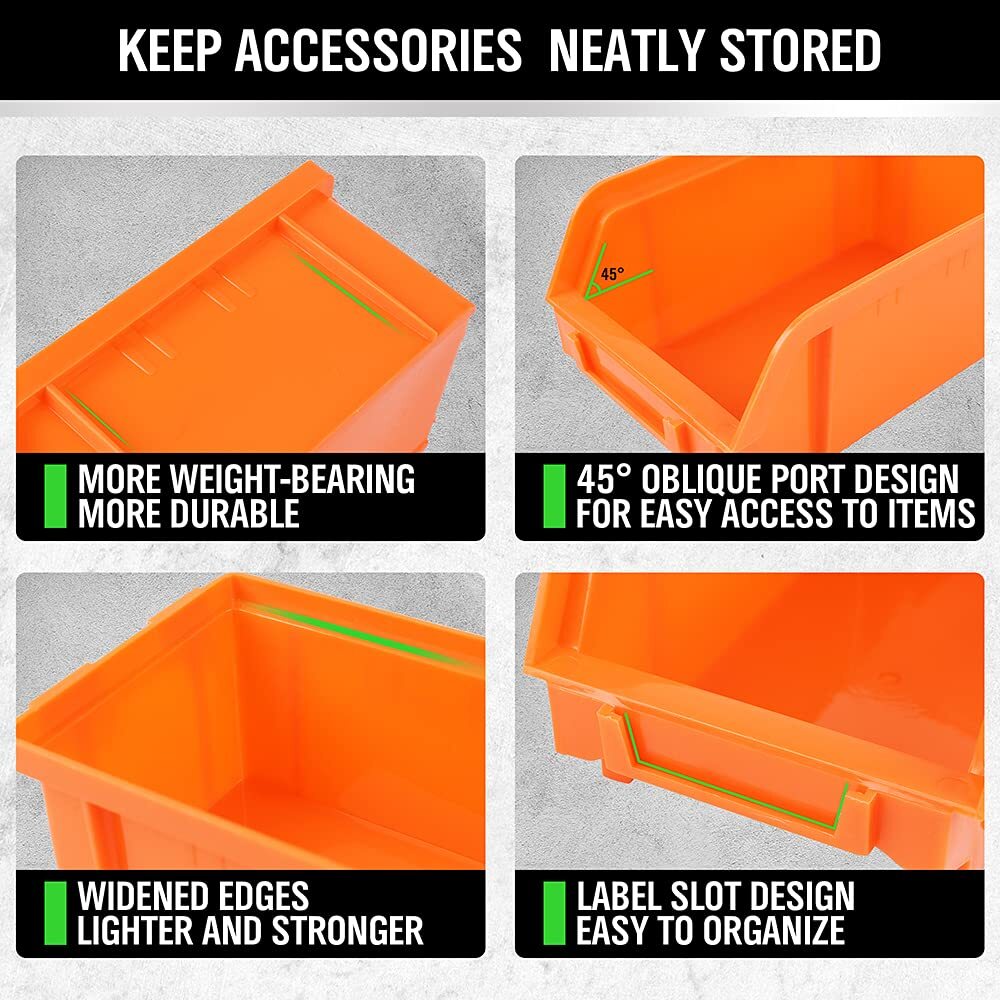 KEEP ACCESSORIES NEATLY STORED

MORE WEIGHT-BEARING
MORE DURABLE

45°

45° OBLIQUE PORT DESIGN
FOR EASY ACCESS TO ITEMS

WIDENED EDGES
LIGHTER AND STRONGER

LABEL SLOT DESIGN
EASY TO ORGANIZE