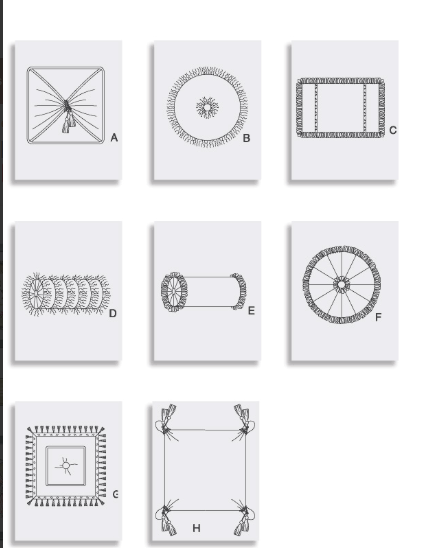 A

B

C

D

E

F

G

H