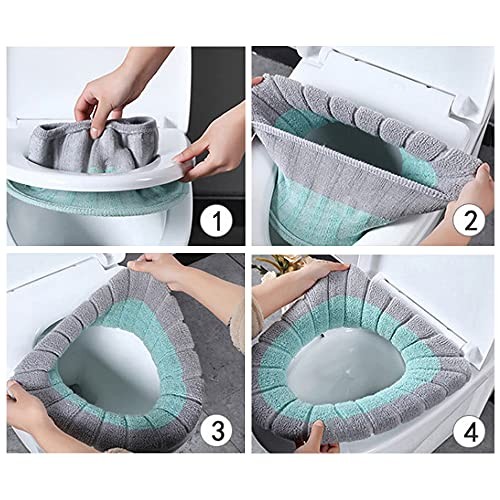 1

2

3

4