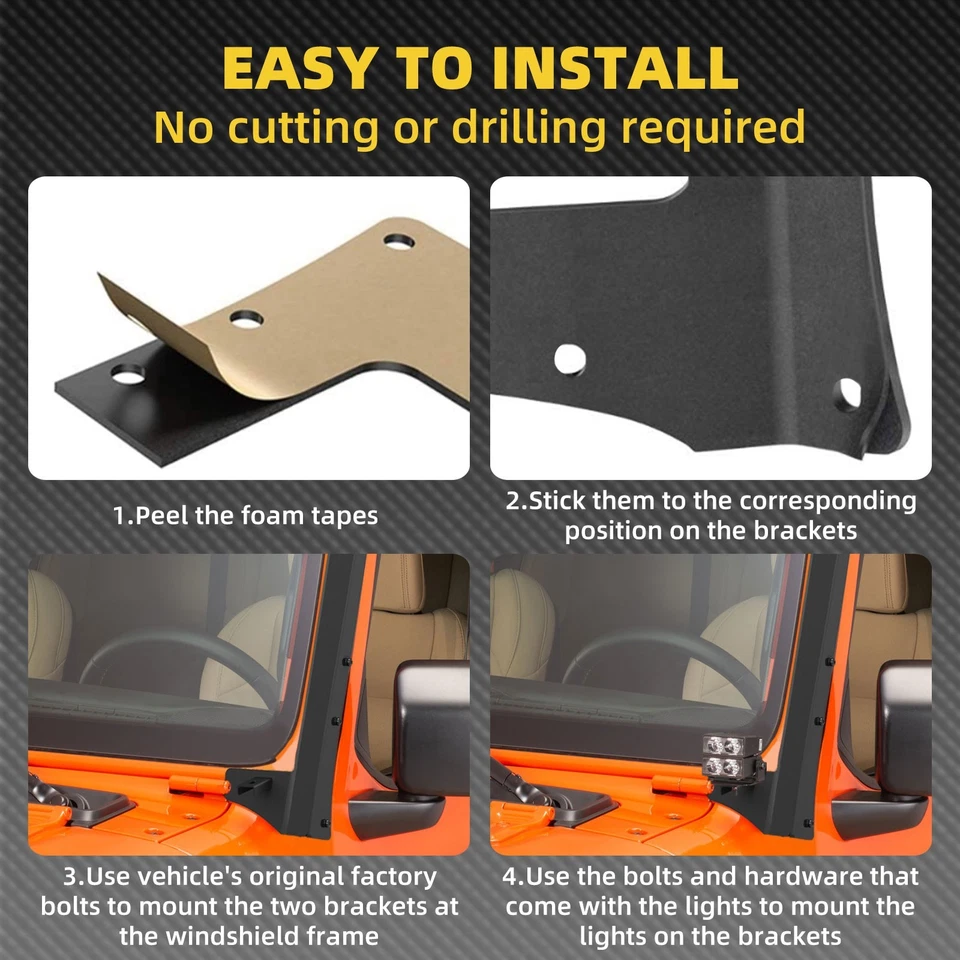 EASY TO INSTALL
No cutting or drilling required

1.Peel the foam tapes

2.Stick them to the corresponding position on the brackets

3.Use vehicle's original factory bolts to mount the two brackets at the windshield frame

4.Use the bolts and hardware that come with the lights to mount the lights on the brackets