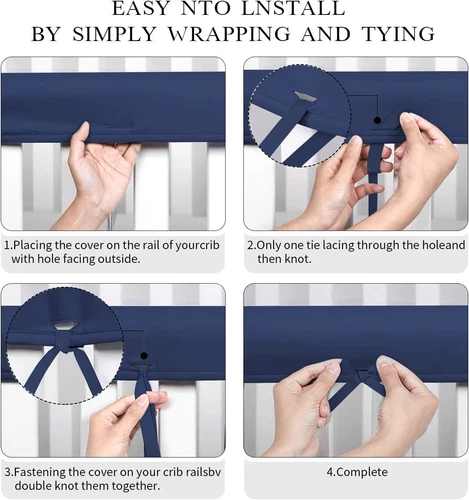 EASY NTO LNSTALL
BY SIMPLY WRAPPING AND TYING

1.Placing the cover on the rail of yourcrib with hole facing outside.

2.Only one tie lacing through the holeand then knot.

3.Fastening the cover on your crib railsbv double knot them together.

4.Complete