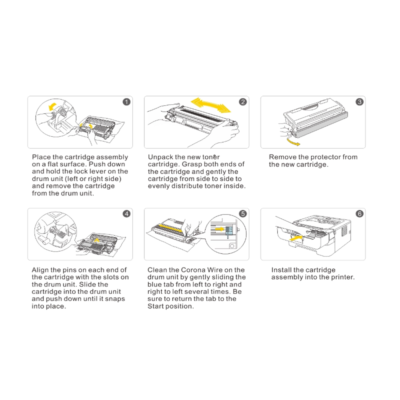 1

Place the cartridge assembly on a flat surface. Push down and hold the lock lever on the drum unit (left or right side) and remove the cartridge from the drum unit.

2

Unpack the new toner cartridge. Grasp both ends of the cartridge and gently the cartridge from side to side to evenly distribute toner inside.

3

Remove the protector from the new cartridge.

4

Align the pins on each end of the cartridge with the slots on the drum unit. Slide the cartridge into the drum unit and push down until it snaps into place.

5

Clean the Corona Wire on the drum unit by gently sliding the blue tab from left to right and right to left several times. Be sure to return the tab to the Start position.

6

Install the cartridge assembly into the printer.