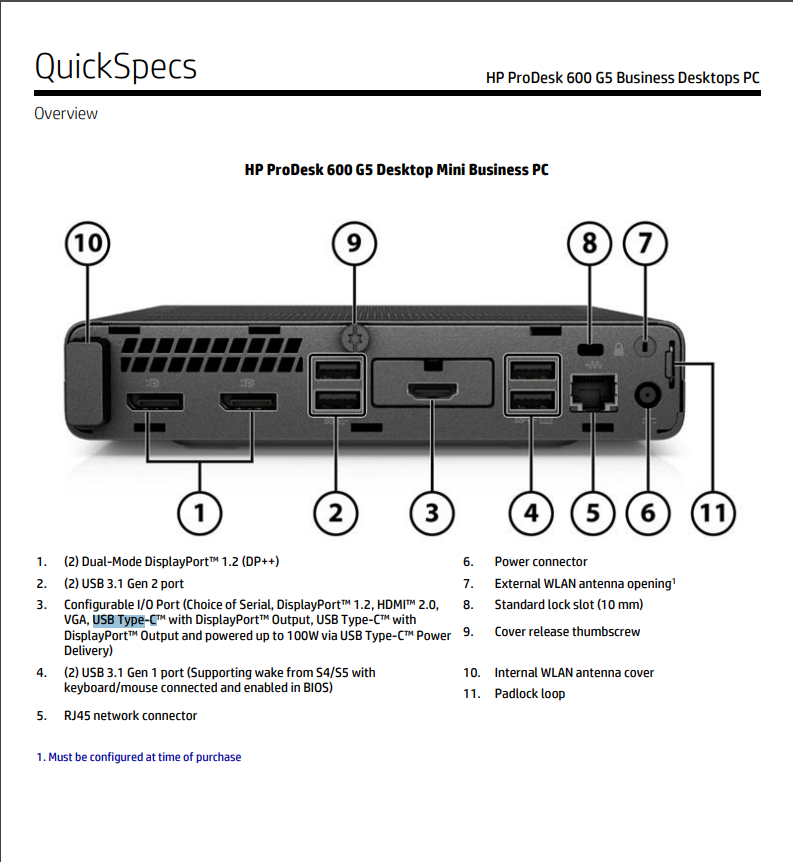 QuickSpecs

HP ProDesk 600 G5 Business Desktops PC

Overview

HP ProDesk 600 G5 Desktop Mini Business PC

10
9
8
7
1
2
3
4
5
6
11

1. (2) Dual-Mode DisplayPort™ 1.2 (DP++)
2. (2) USB 3.1 Gen 2 port
3. Configurable I/O Port (Choice of Serial, DisplayPort™ 1.2, HDMI™ 2.0, VGA, USB Type-C™ with DisplayPort™ Output, USB Type-C™ with DisplayPort™ Output and powered up to 100W via USB Type-C™ Power Delivery)
4. (2) USB 3.1 Gen 1 port (Supporting wake from S4/S5 with keyboard/mouse connected and enabled in BIOS)
5. RJ45 network connector

6. Power connector
7. External WLAN antenna opening$^1$
8. Standard lock slot (10 mm)
9. Cover release thumbscrew
10. Internal WLAN antenna cover
11. Padlock loop

1. Must be configured at time of purchase