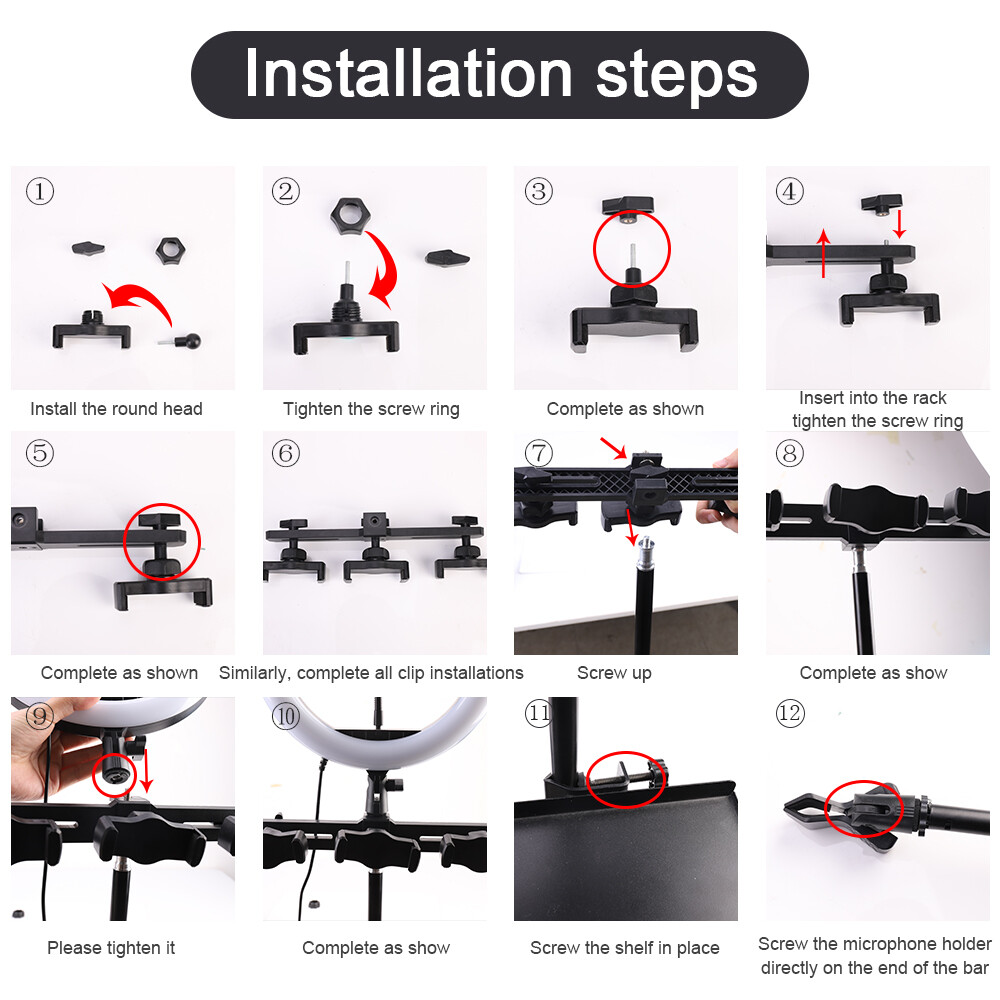 Installation steps

①
Install the round head

②
Tighten the screw ring

③
Complete as shown

④
Insert into the rack tighten the screw ring

⑤
Complete as shown

⑥
Similarly, complete all clip installations

⑦
Screw up

⑧
Complete as show

⑨
Please tighten it

⑩
Complete as show

⑪
Screw the shelf in place

⑫
Screw the microphone holder directly on the end of the bar