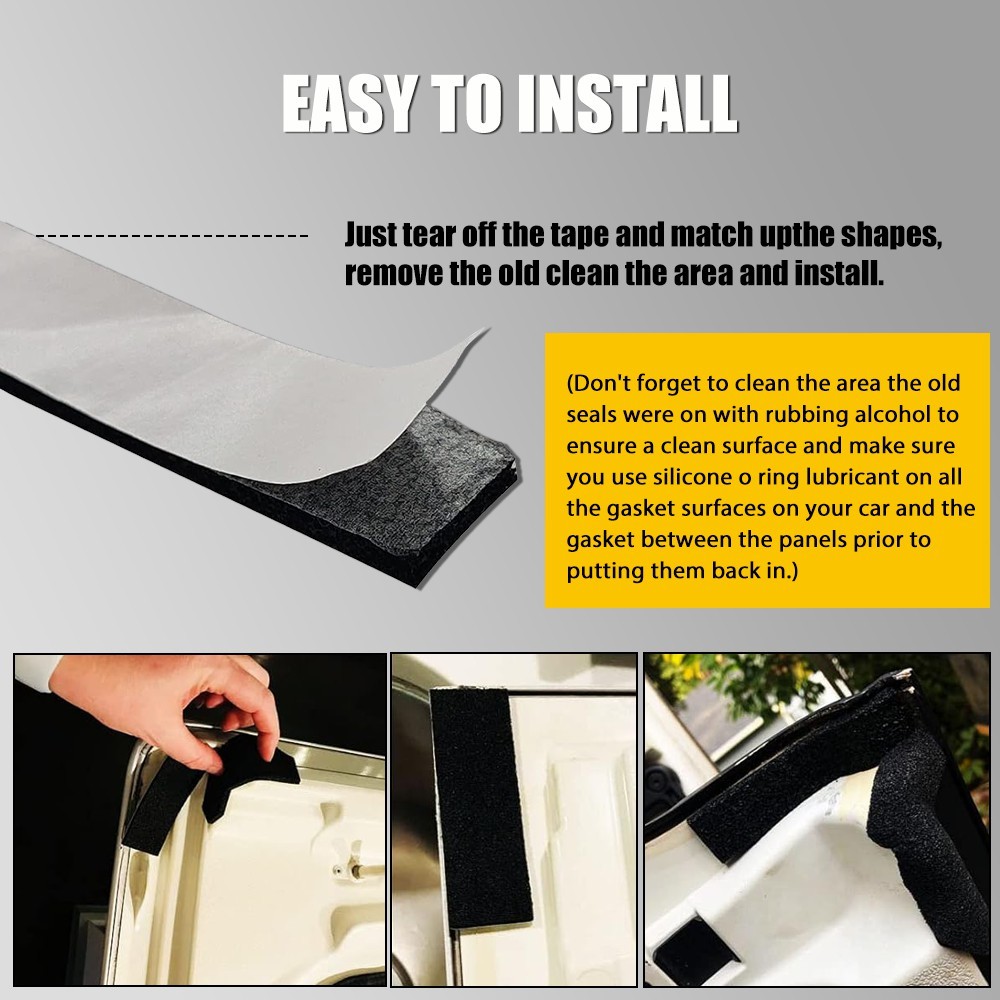 EASY TO INSTALL

Just tear off the tape and match upthe shapes, remove the old clean the area and install.

(Don't forget to clean the area the old seals were on with rubbing alcohol to ensure a clean surface and make sure you use silicone o ring lubricant on all the gasket surfaces on your car and the gasket between the panels prior to putting them back in.)