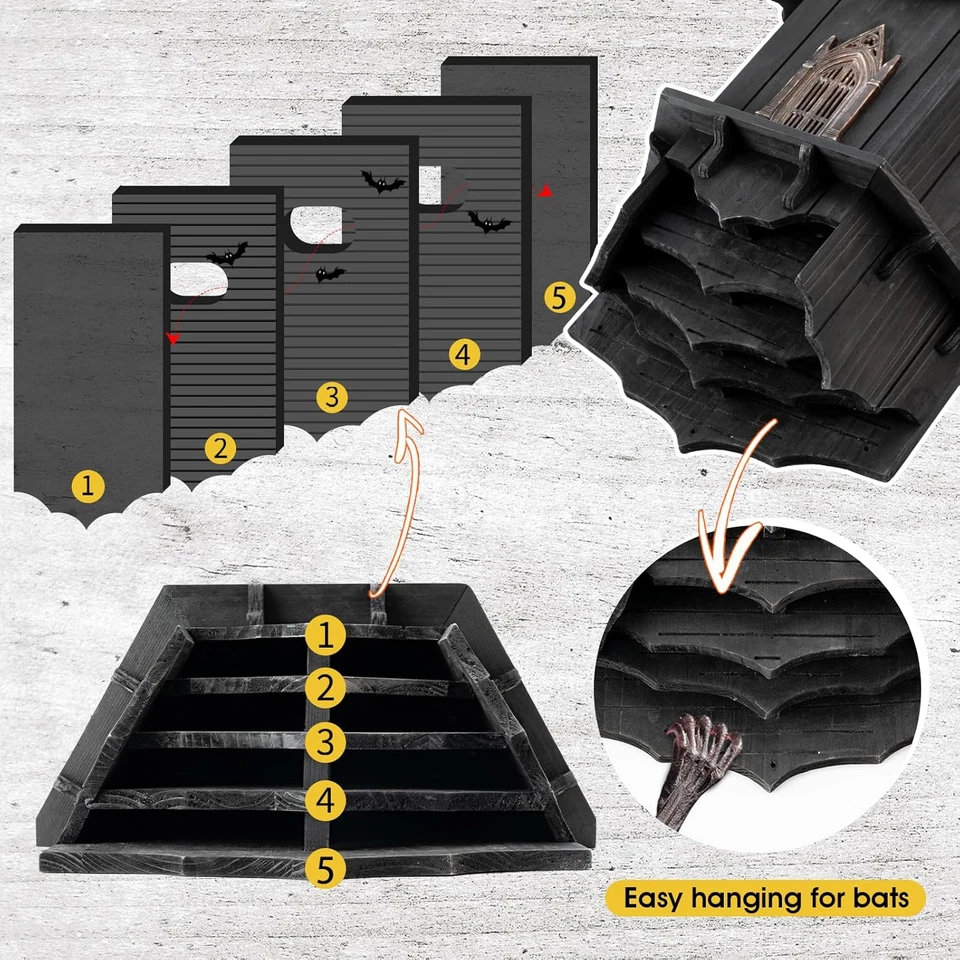 1
2
3
4
5
1
2
3
4
5
Easy hanging for bats