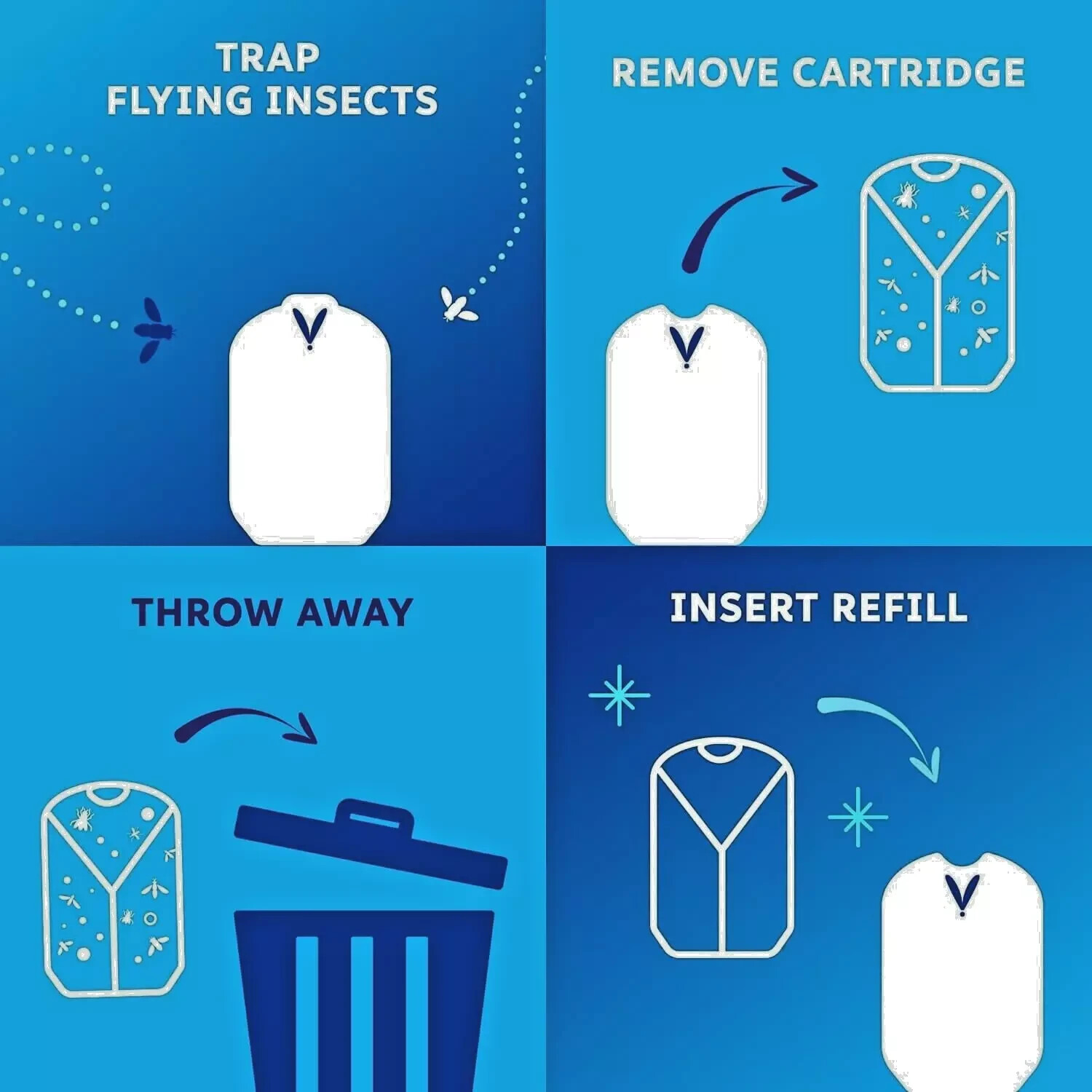 TRAP
FLYING INSECTS

REMOVE CARTRIDGE

THROW AWAY

INSERT REFILL