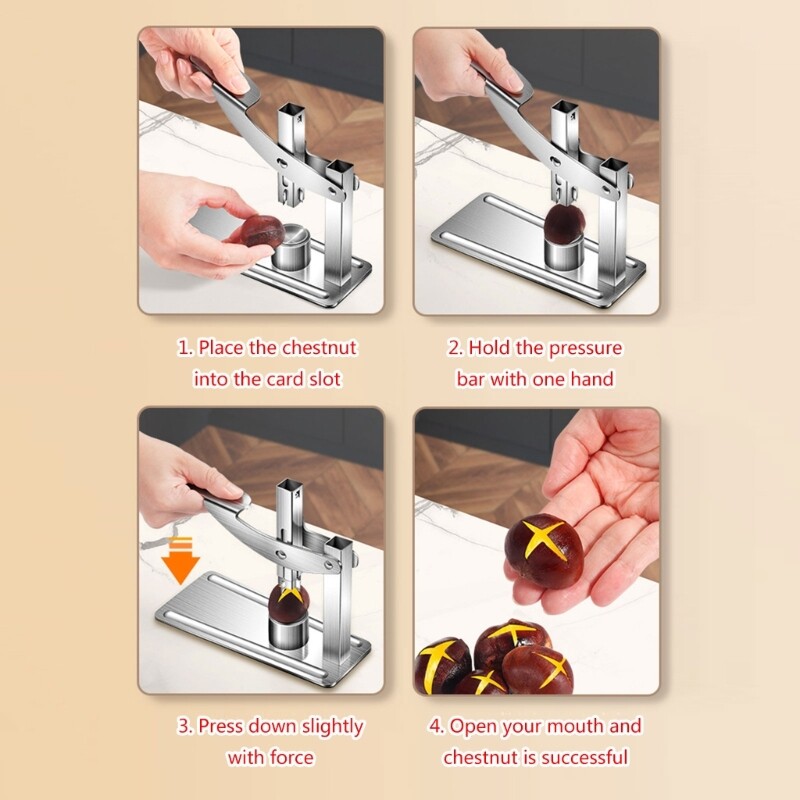 1. Place the chestnut into the card slot

2. Hold the pressure bar with one hand

3. Press down slightly with force

4. Open your mouth and chestnut is successful