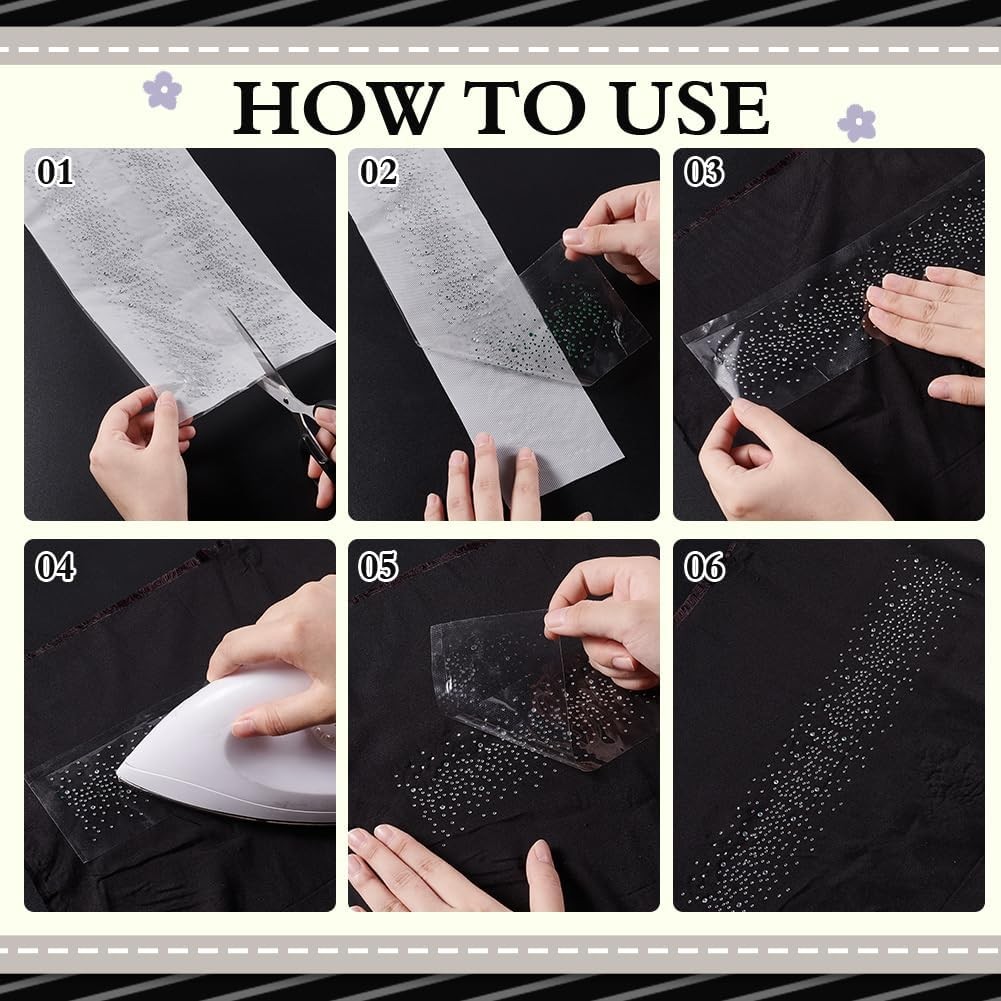 HOW TO USE

01

02

03

04

05

06