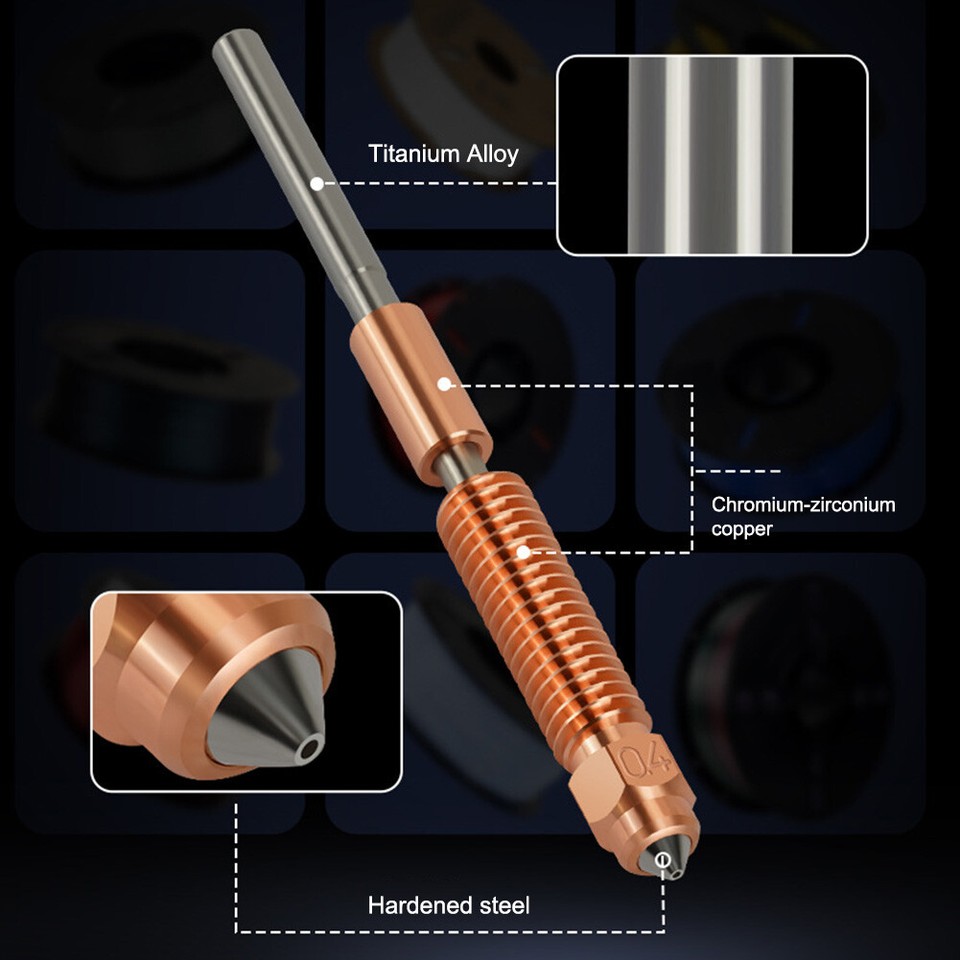 Titanium Alloy

Chromium-zirconium copper

0.4

Hardened steel