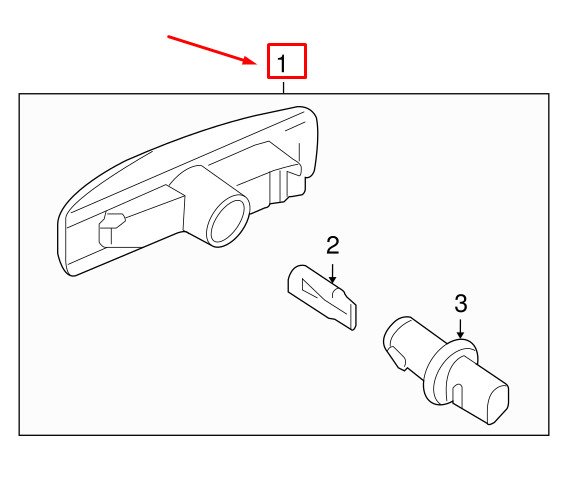 1

2

3