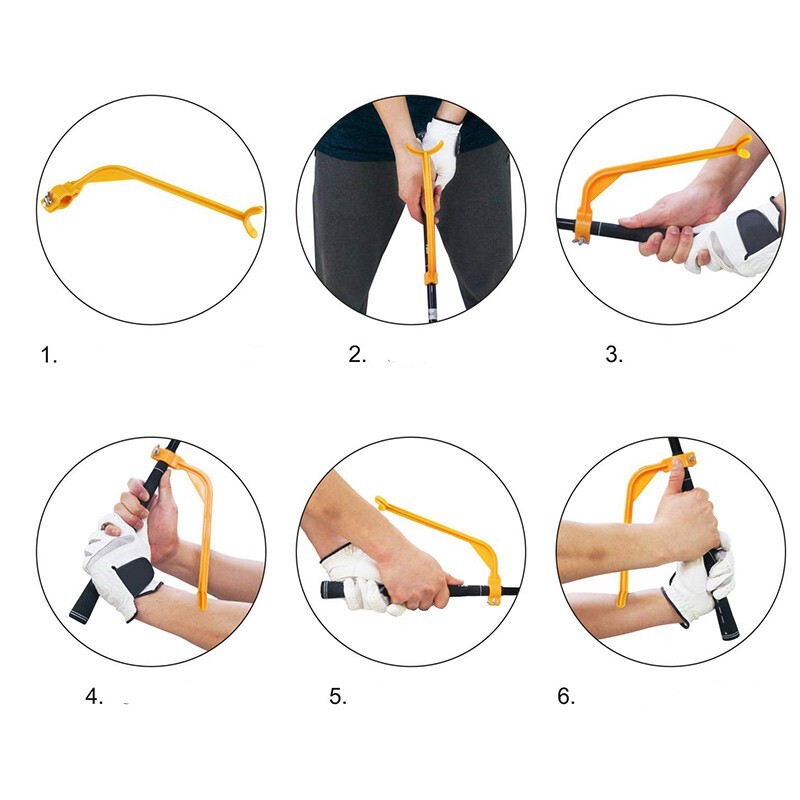 1.

2.

3.

4.

5.

6.