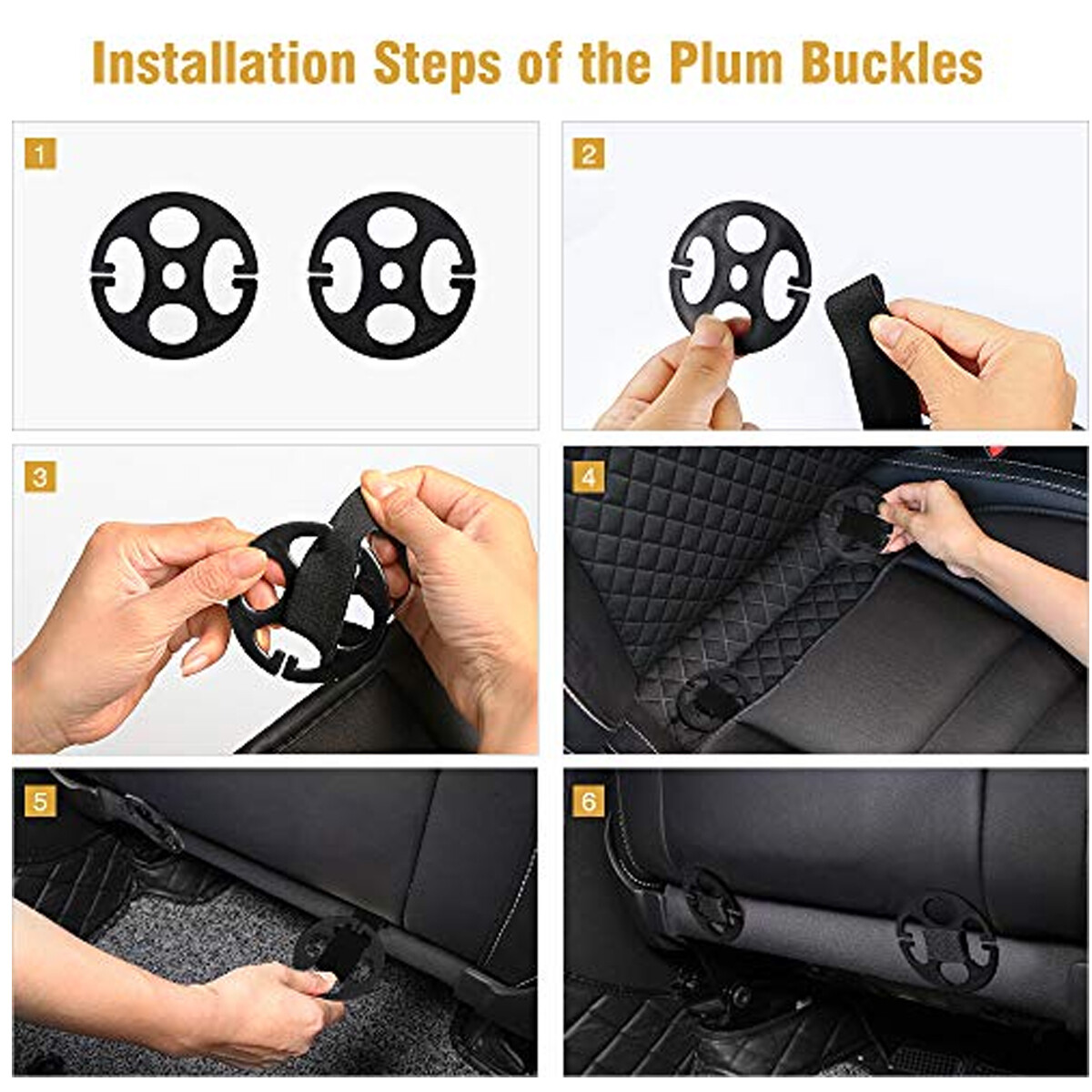 Installation Steps of the Plum Buckles

1

2

3

4

5

6