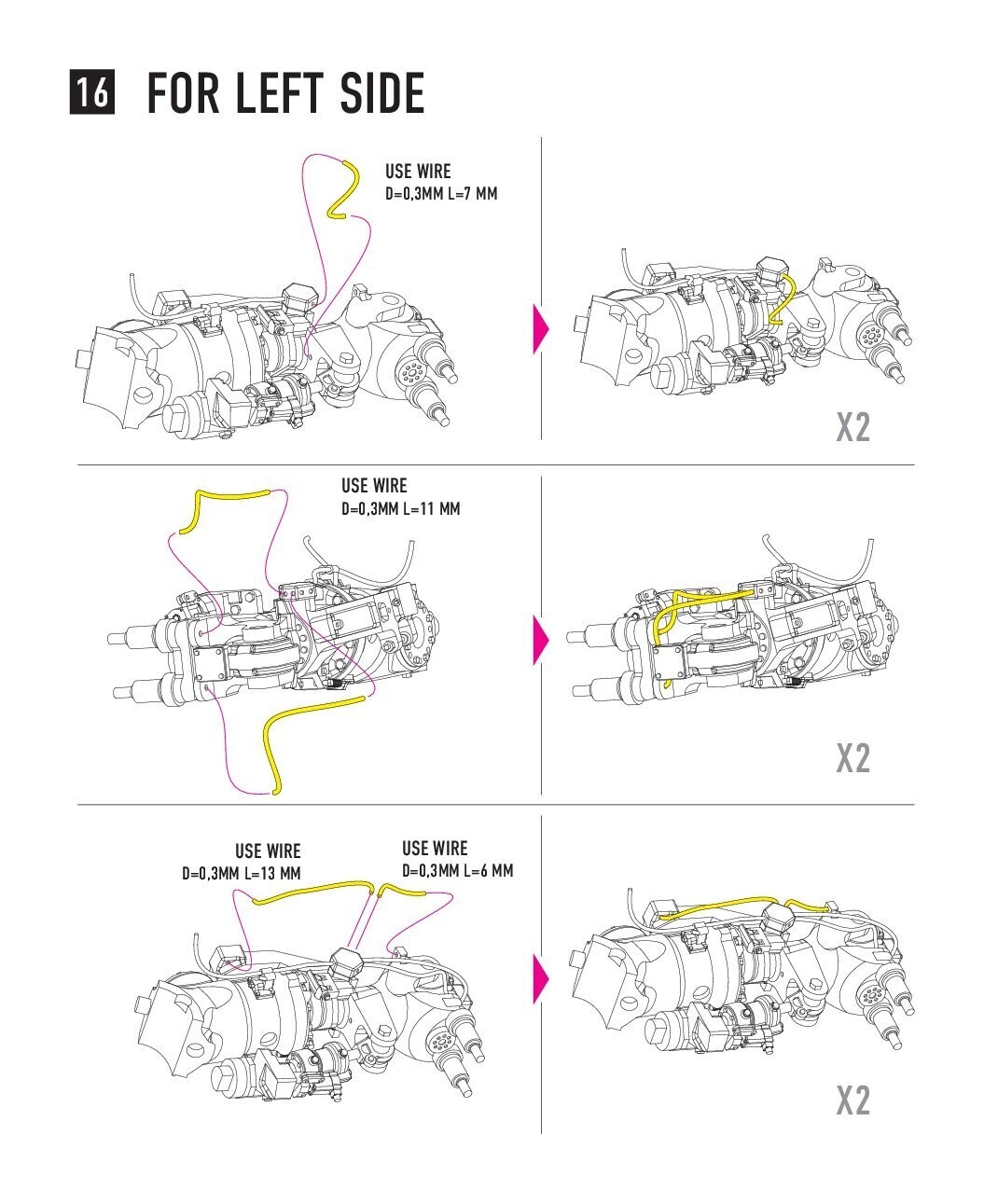 16 FOR LEFT SIDE

USE WIRE
D=0,3MM L=7 MM

X2

USE WIRE
D=0,3MM L=11 MM

X2

USE WIRE
D=0,3MM L=13 MM

USE WIRE
D=0,3MM L=6 MM

X2