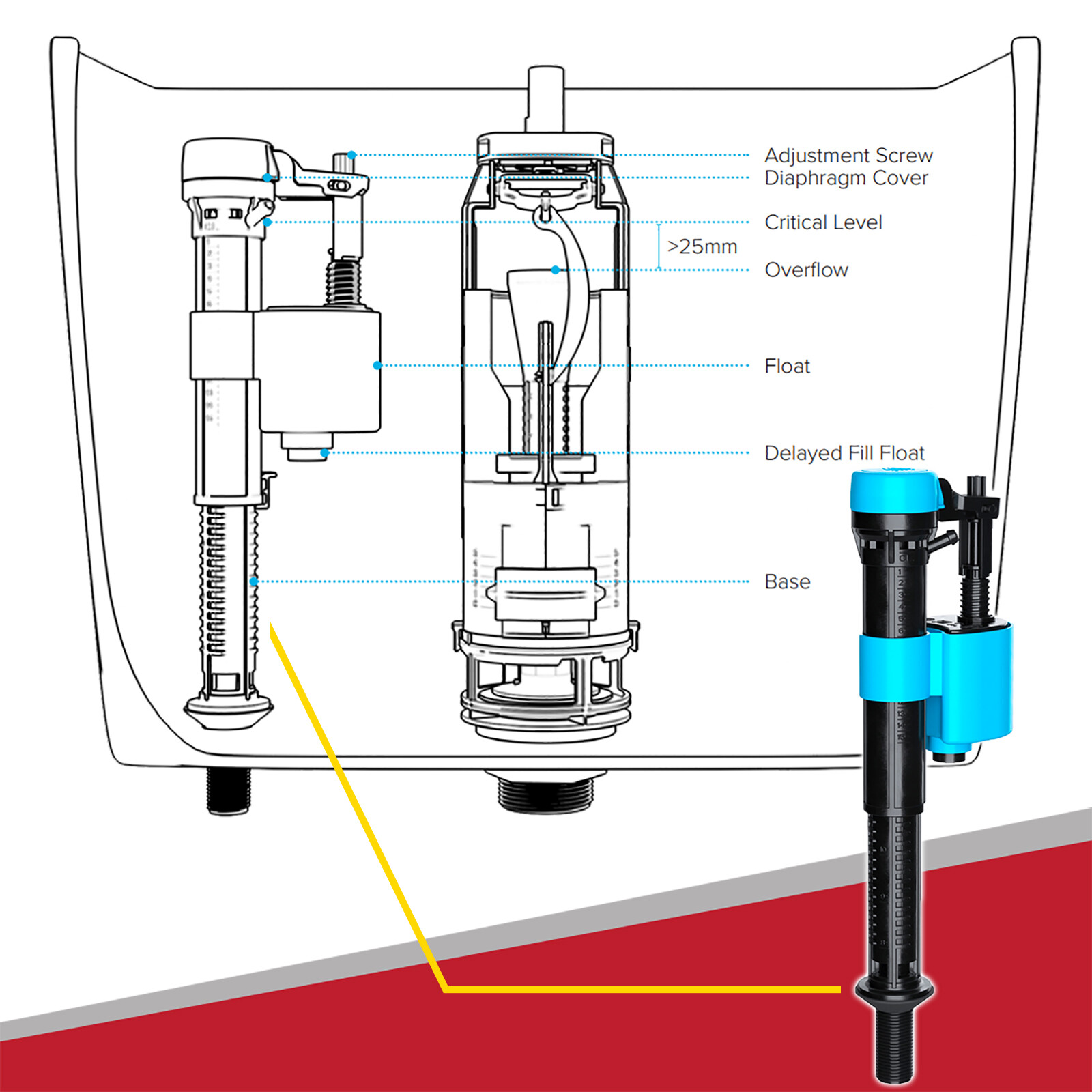 Adjustment Screw
Diaphragm Cover
Critical Level
>25mm
Overflow
Float
Delayed Fill Float
Base