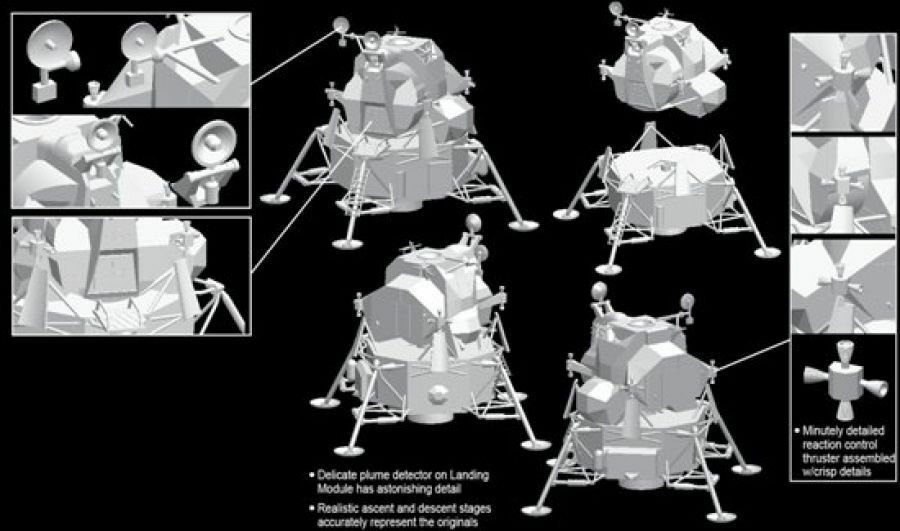 • Delicate plume detector on Landing Module has astonishing detail

• Realistic ascent and descent stages accurately represent the originals

• Minutely detailed reaction control thruster assembled w/crisp details