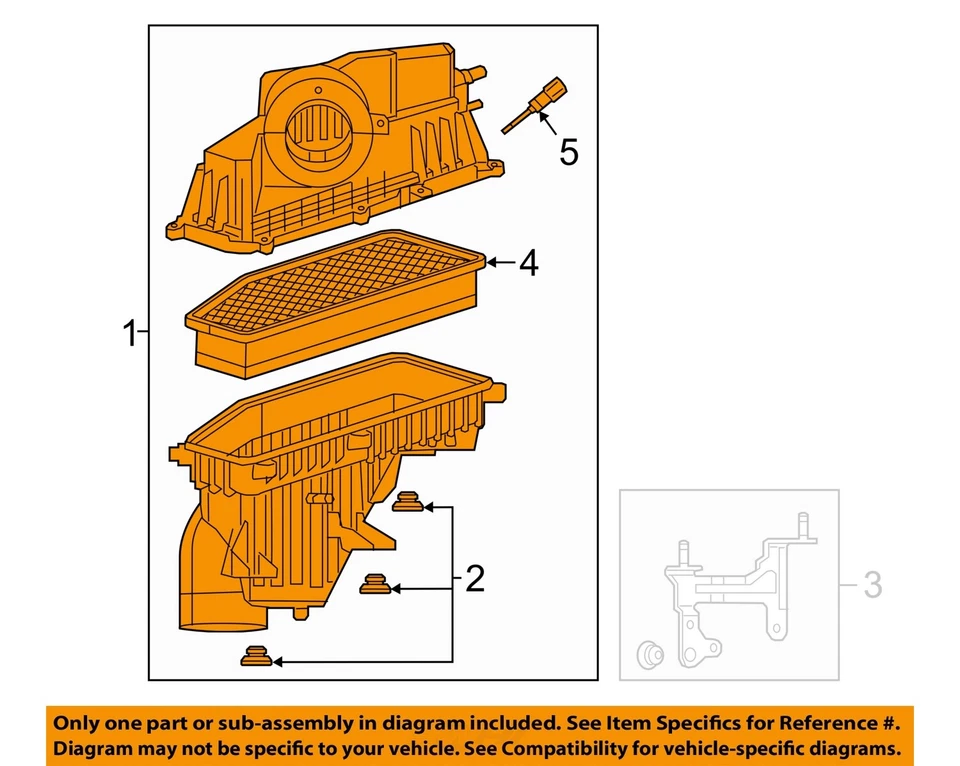 5

4

1

2

3

Only one part or sub-assembly in diagram included. See Item Specifics for Reference #.
Diagram may not be specific to your vehicle. See Compatibility for vehicle-specific diagrams.