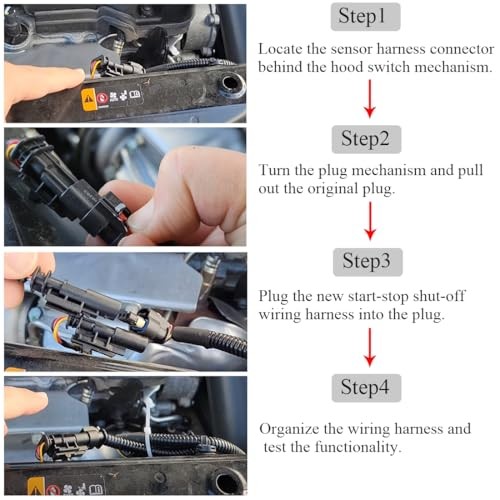 Step1

Locate the sensor harness connector behind the hood switch mechanism.

Step2

Turn the plug mechanism and pull out the original plug.

Step3

Plug the new start-stop shut-off wiring harness into the plug.

Step4

Organize the wiring harness and test the functionality.